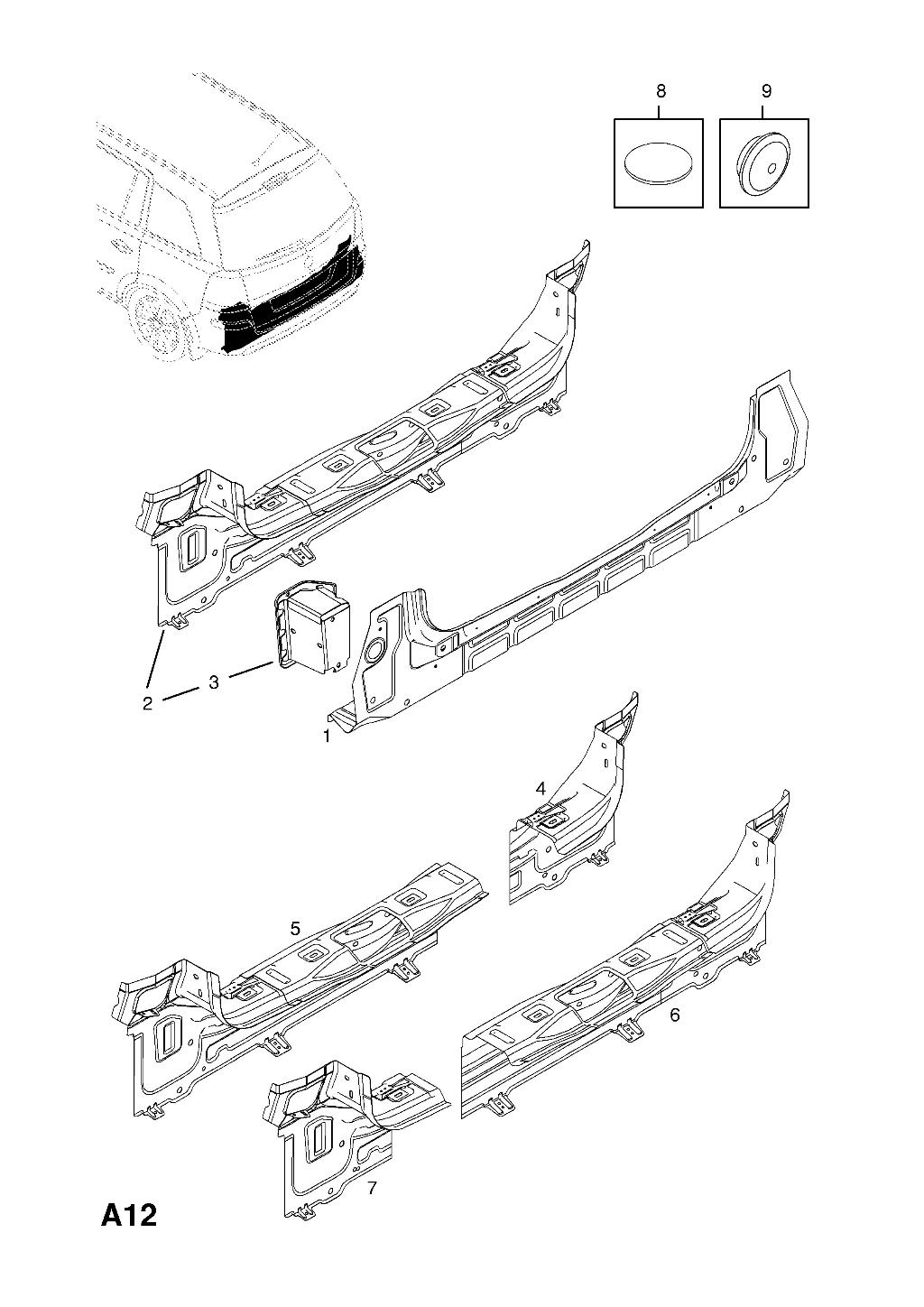 8
9
2
3
1
4
5
6
7
A12