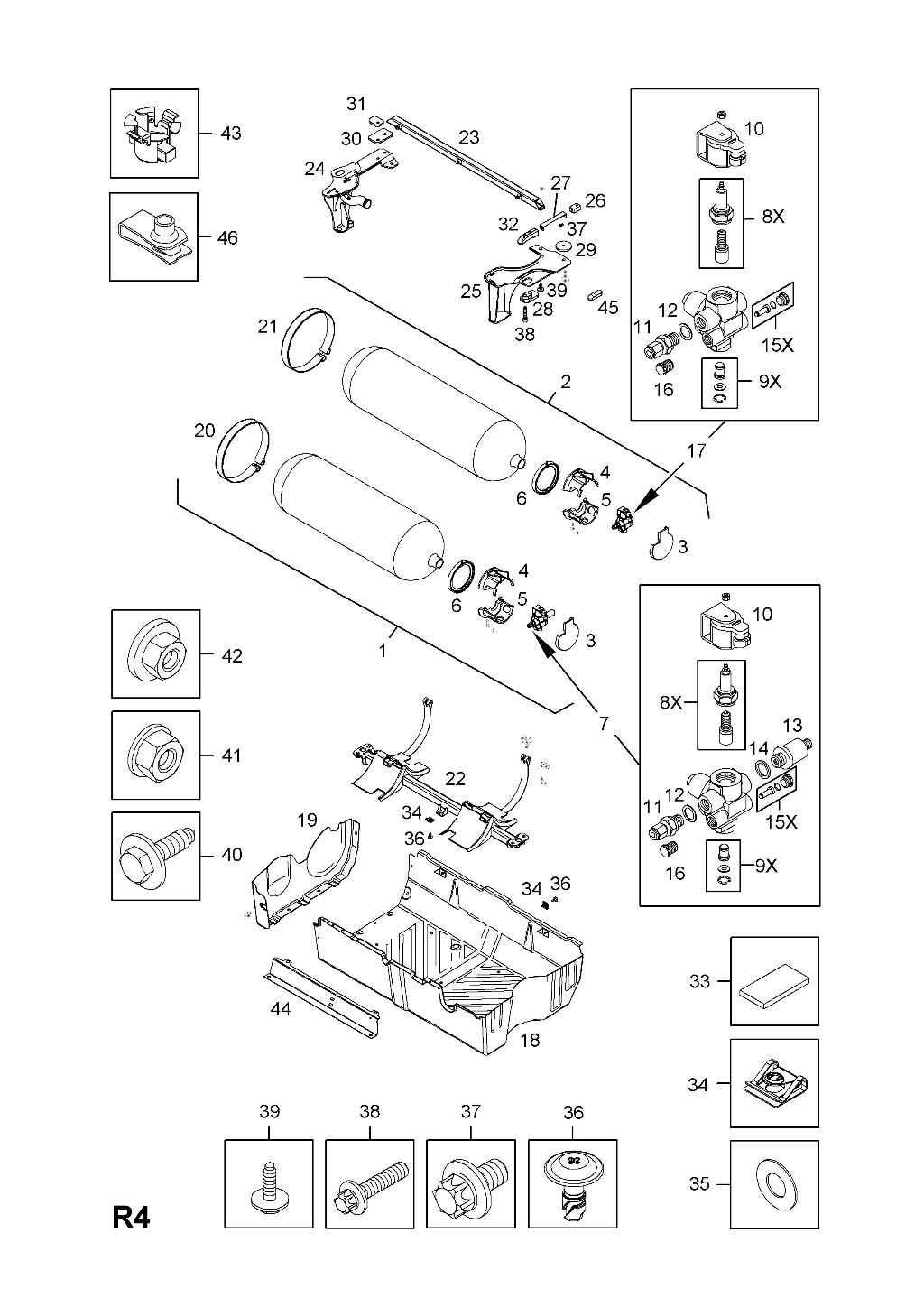 43
46
31
30
23
24
27
26
32
37
29
25
39
28
45
38
10
8X
12
11
15X
16
9X
21
2
20
17
4
6
5
3
4
6
5
3
1
7
10
8X
13
14
12
11
15X
16
9X
42
41
40
22
19
34
36
34
36
44
18
33
34
35
39
38
37
36
R4