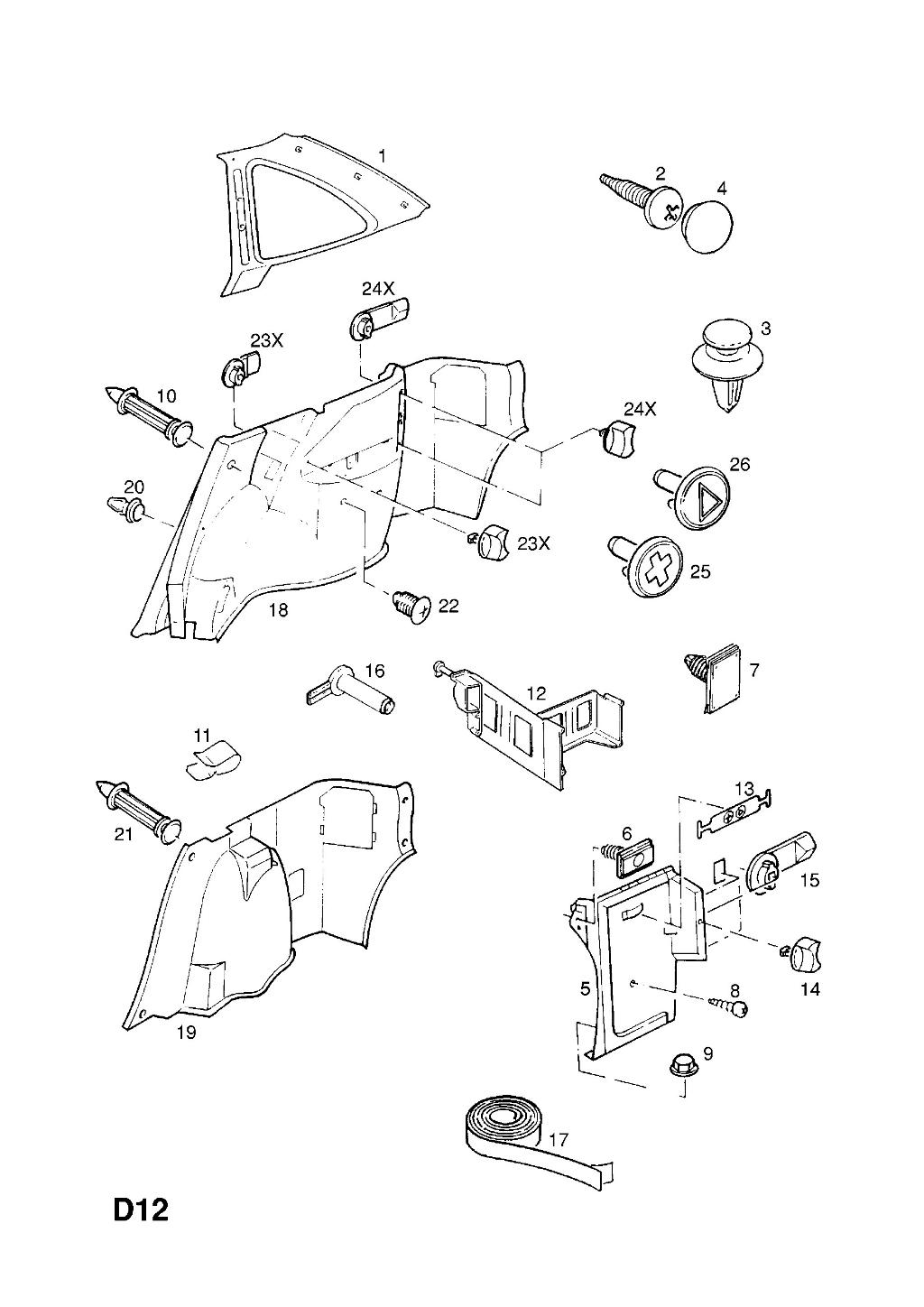 1
2
4
24X
3
23X
10
24X
26
20
23X
25
18
22
16
12
7
11
21
13
6
15
5
8
14
19
9
17
D12