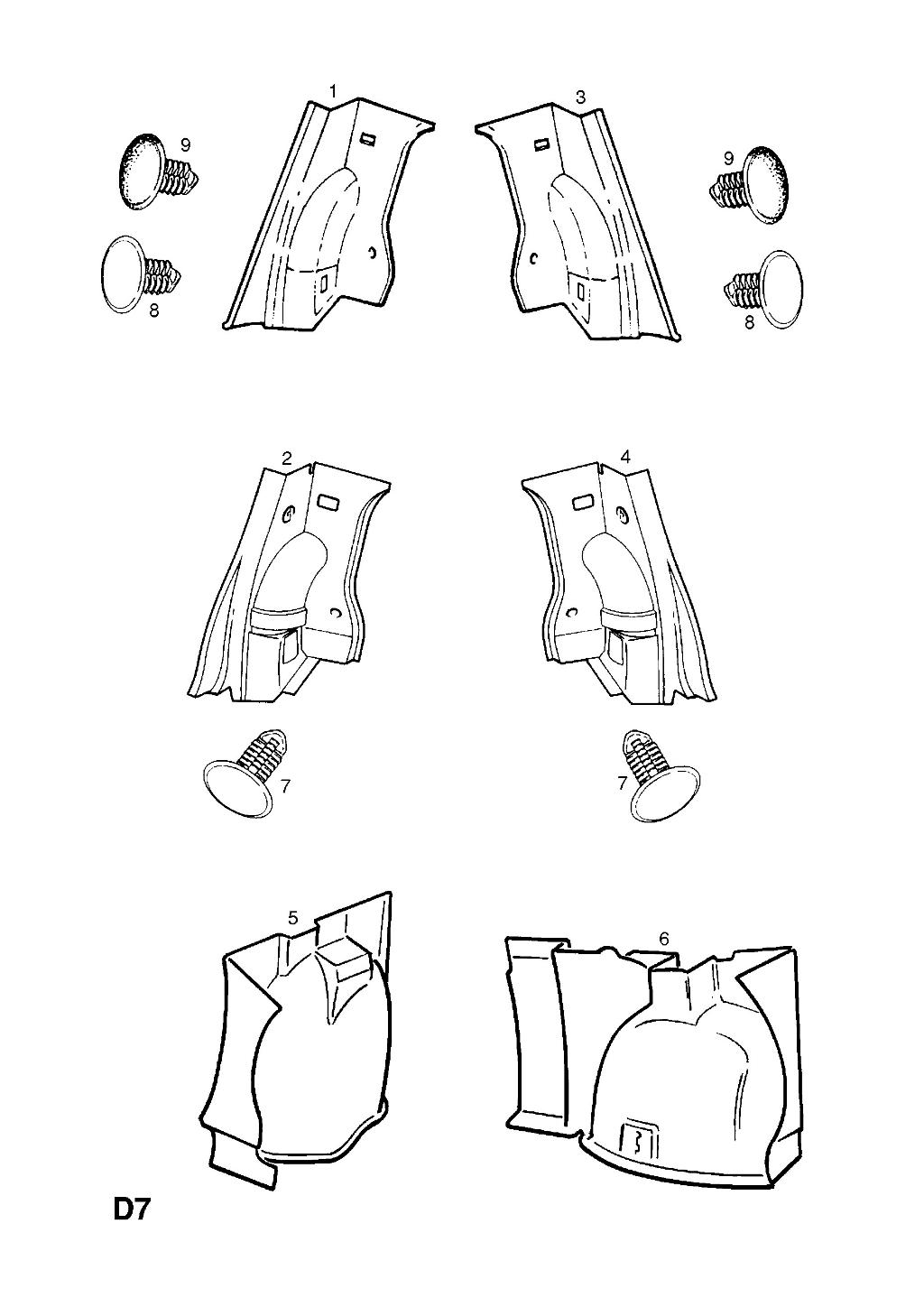 1
3
9
9
8
8
2
4
7
7
5
6
D7