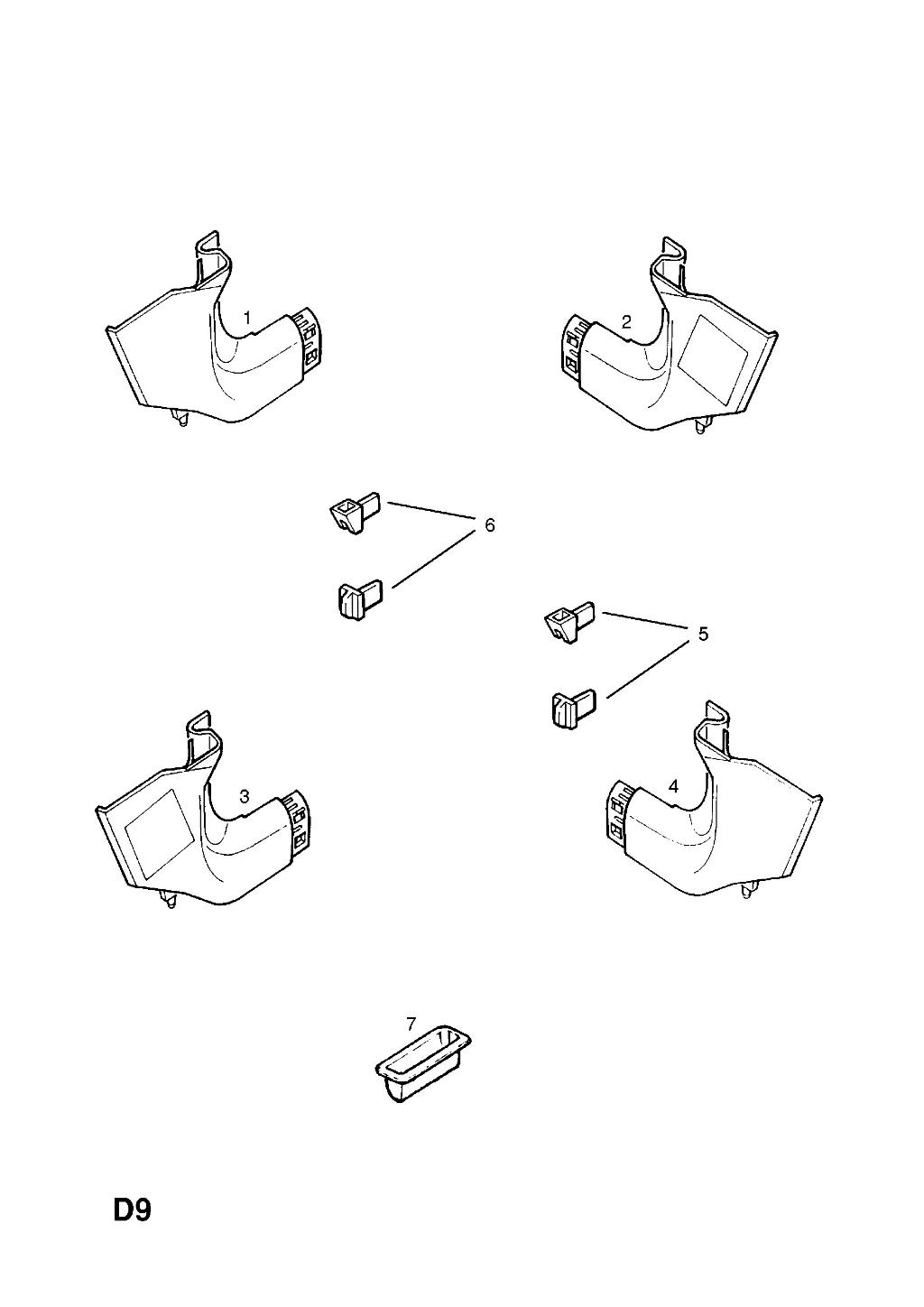 1
2
6
5
3
4
7
D9