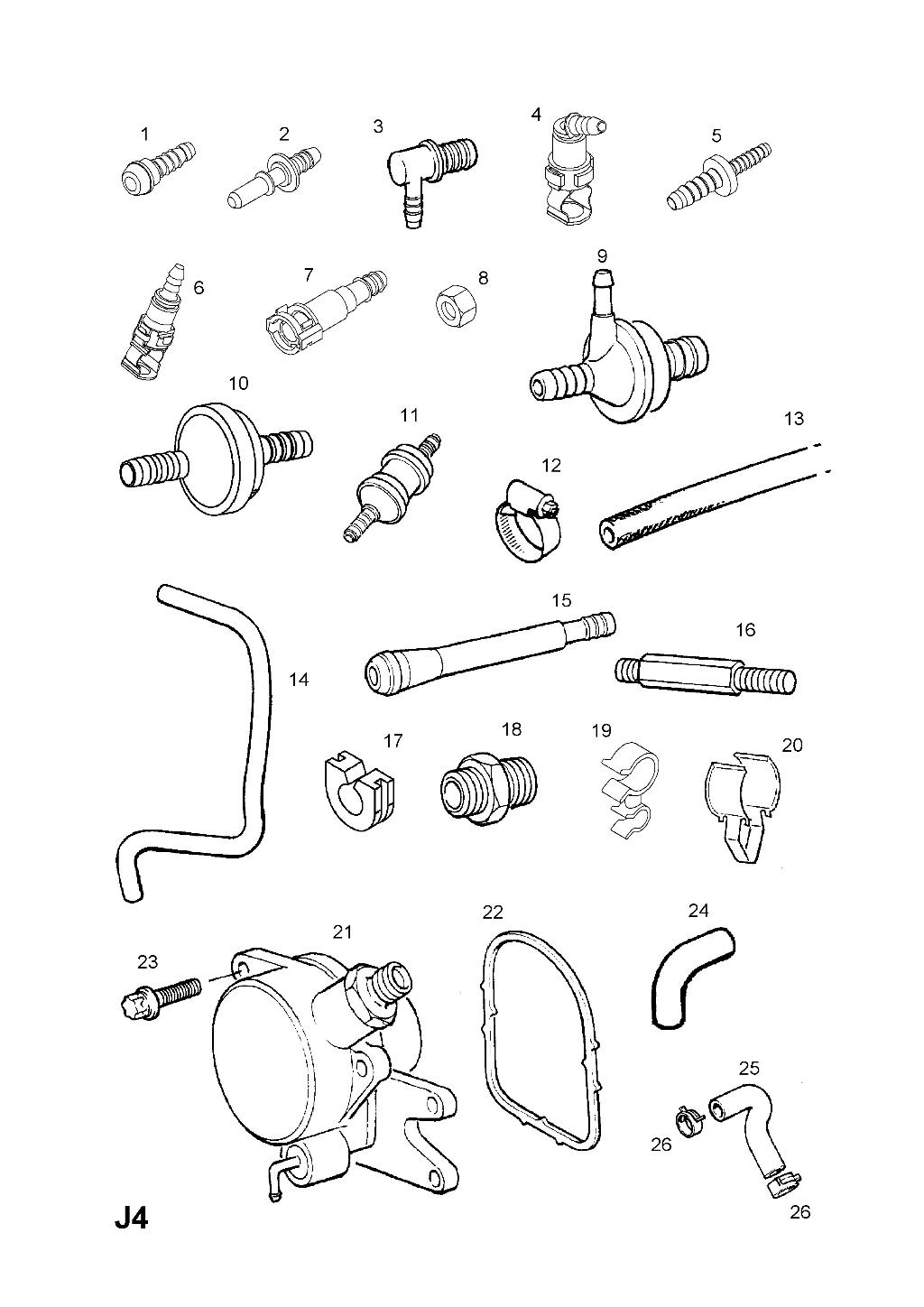 1
2
3
4
5
6
7
8
9
10
11
12
13
14
15
16
17
18
19
20
21
22
23
24
25
26
26
J4