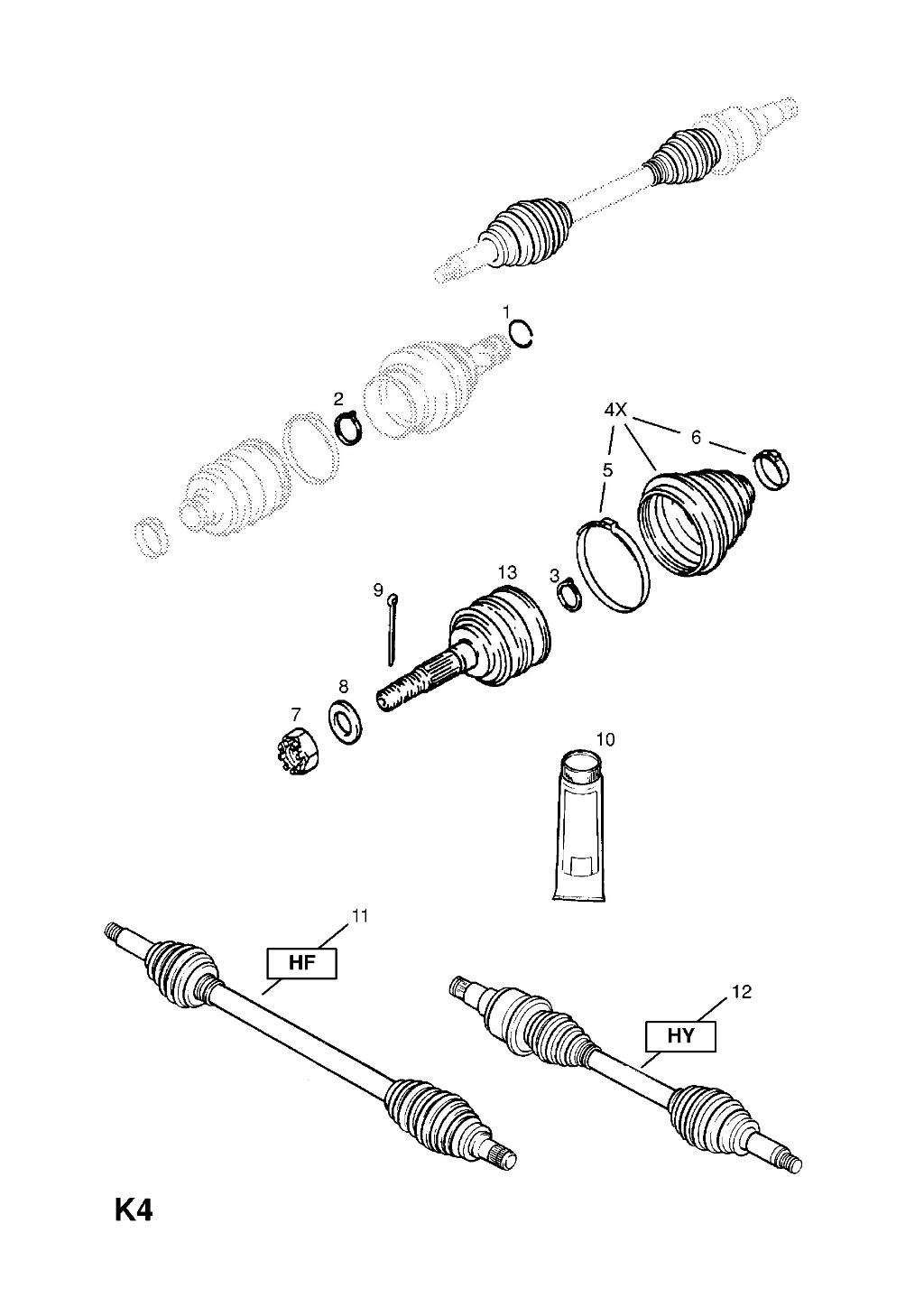 1

2

4X

6

5

13

3

9

8

7

10

11

HF

12

HY

K4