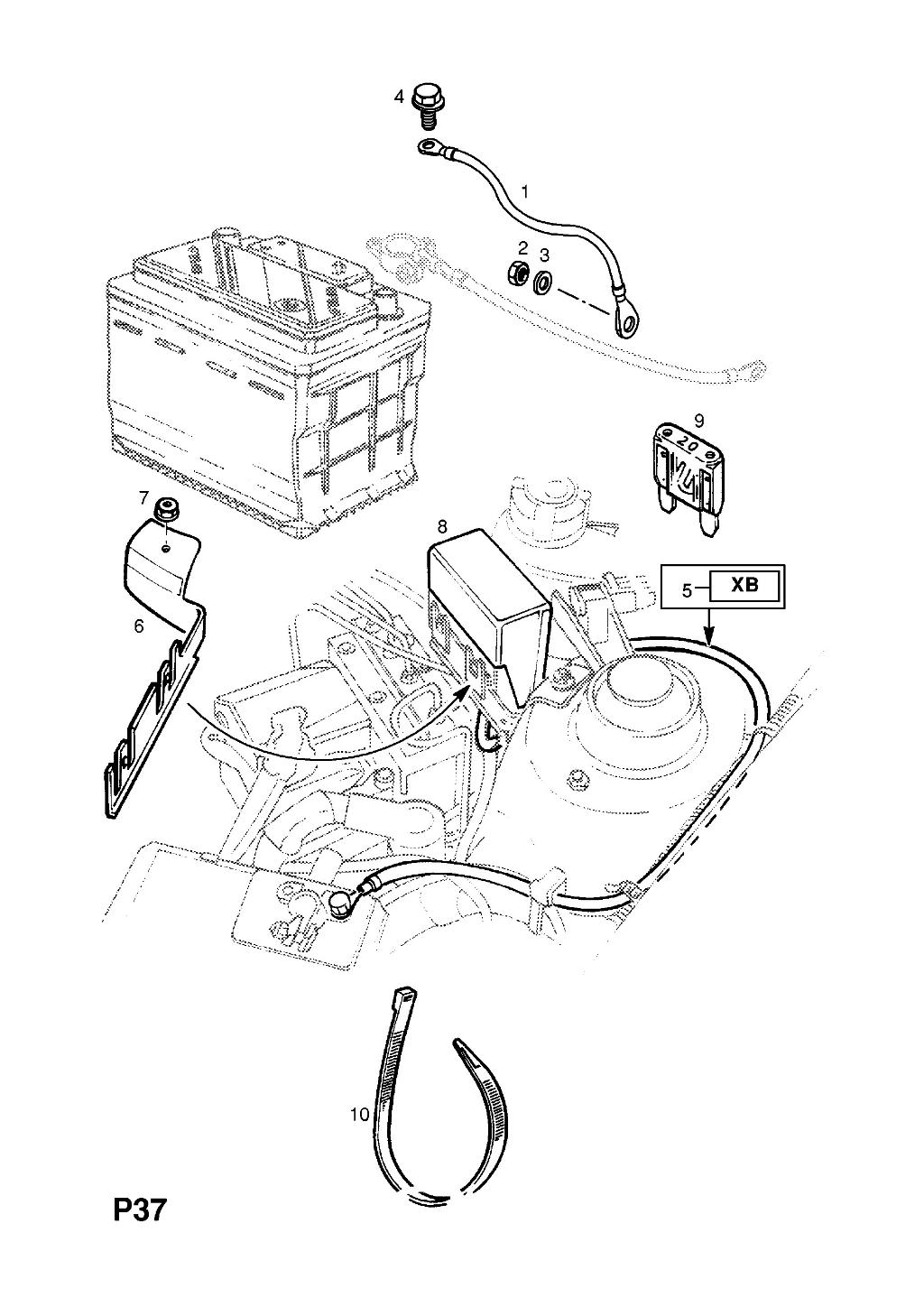 4
1
2 3
9
20
7
8
5 XB
6
10
P37