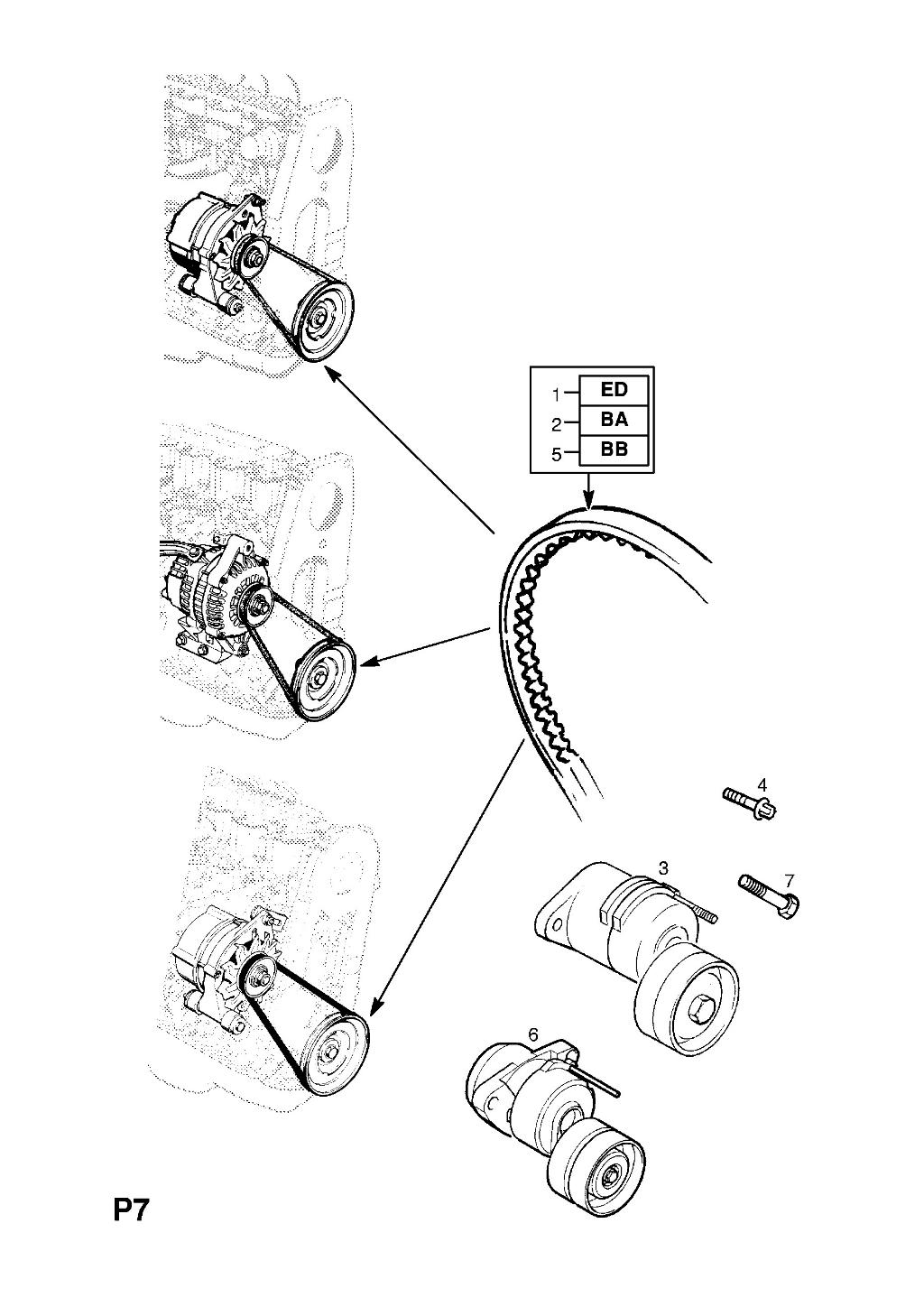 1 ED
2 BA
5 BB

4

3

7

6

P7