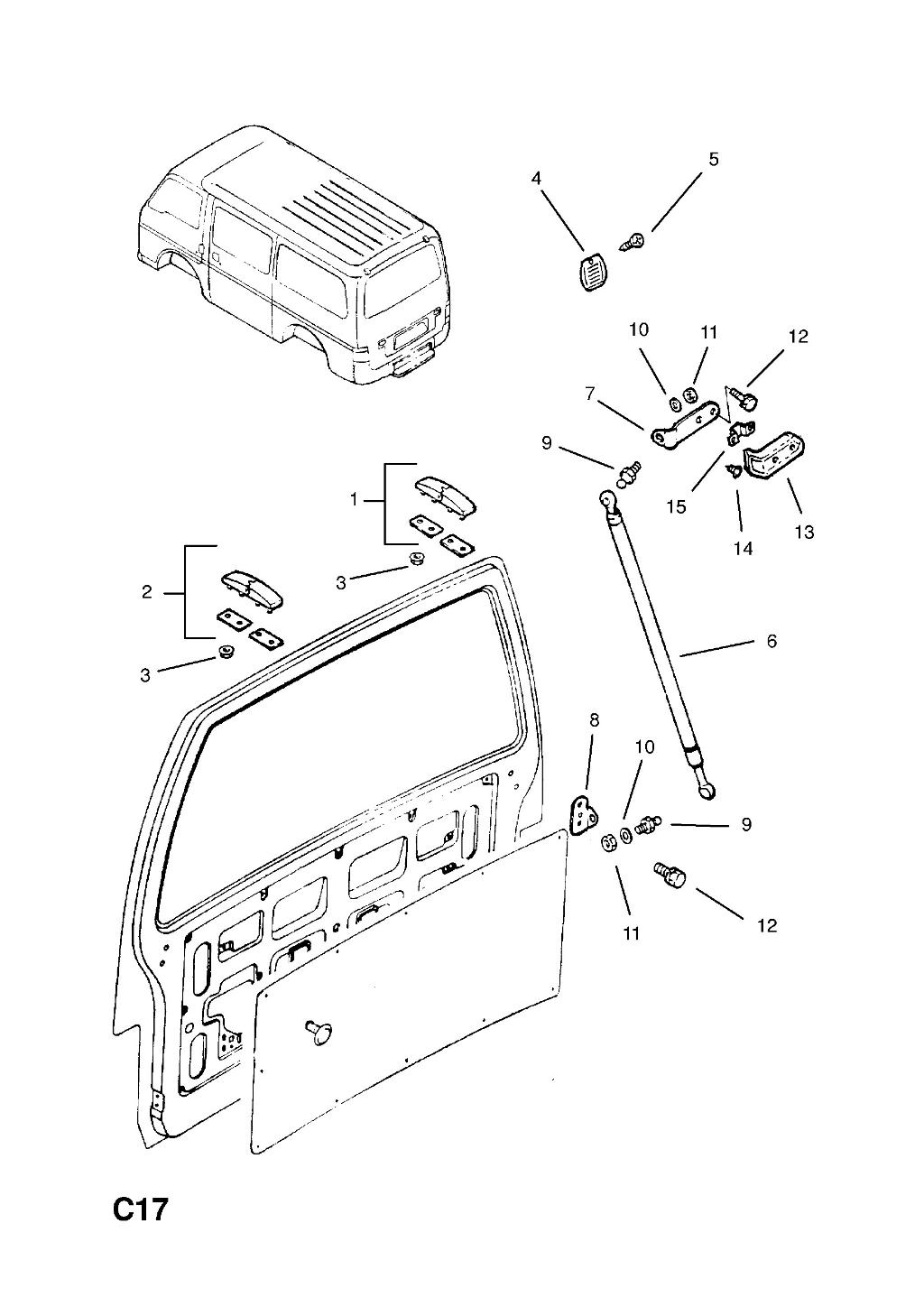 4
5
10
11
12
7
9
15
14
13
1
3
2
3
6
8
10
9
11
12
C17