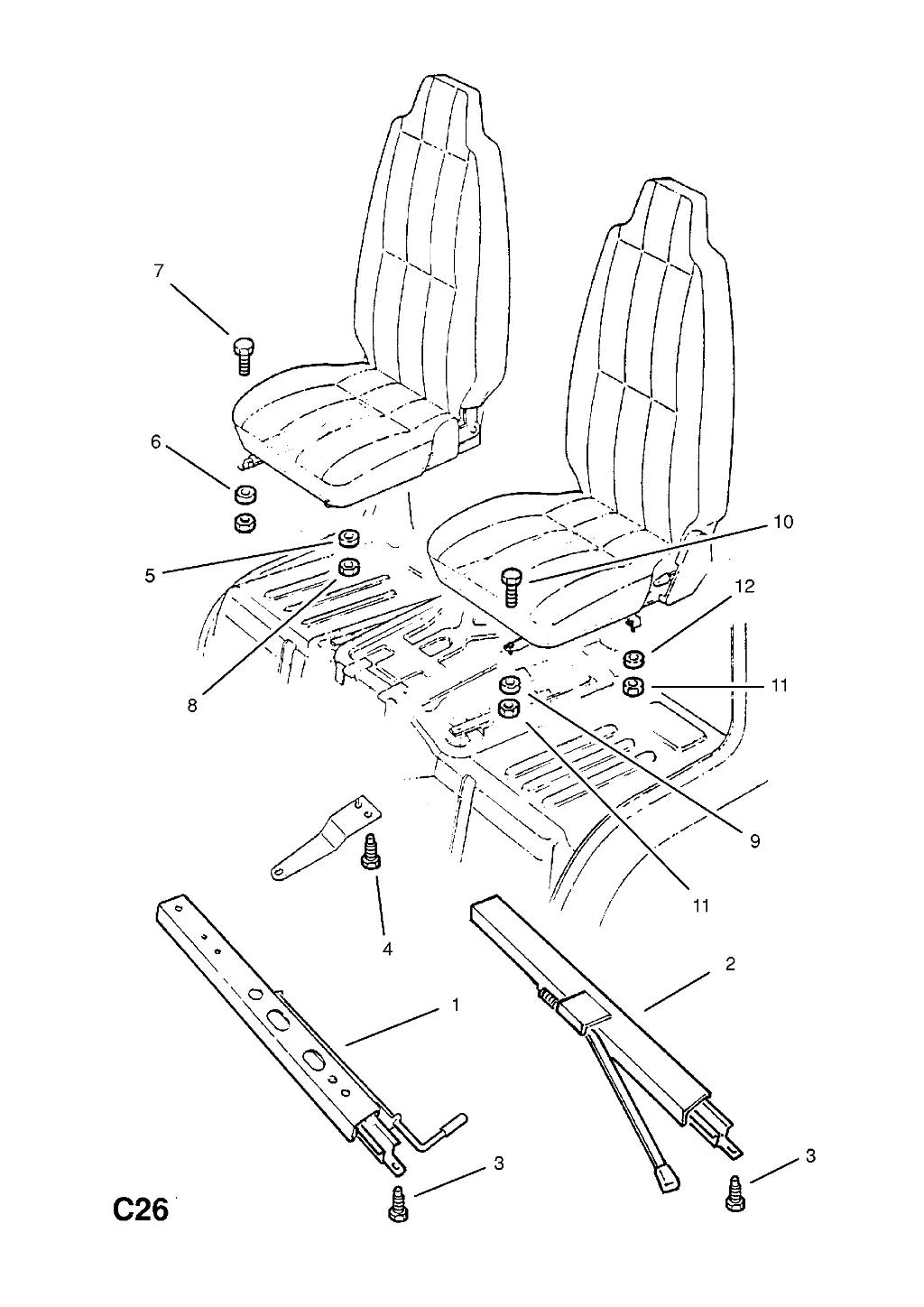 7

6

5

8

10

12

11

9

11

4

2

1

3

3

C26