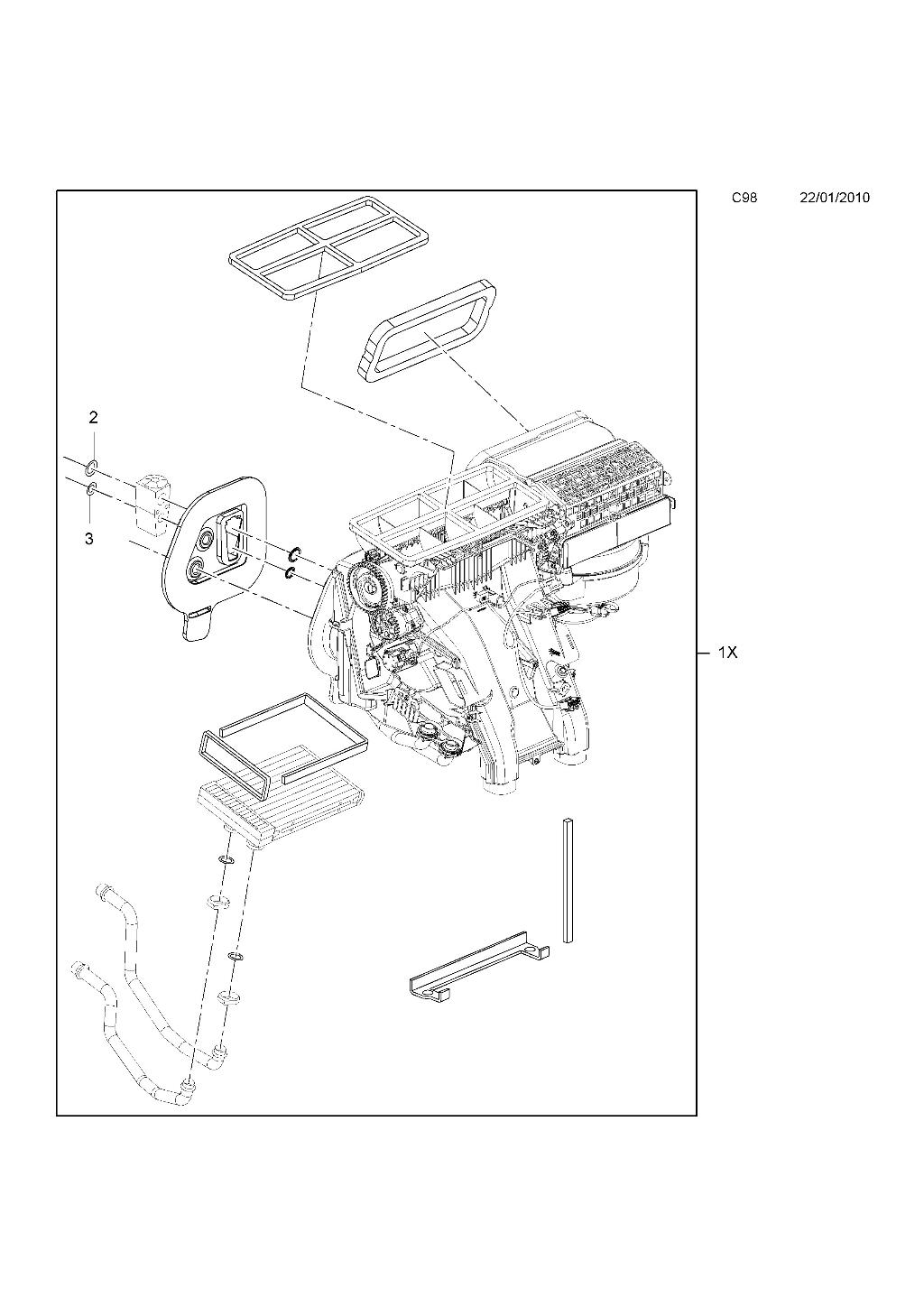 C98 22/01/2010

2

3

1X