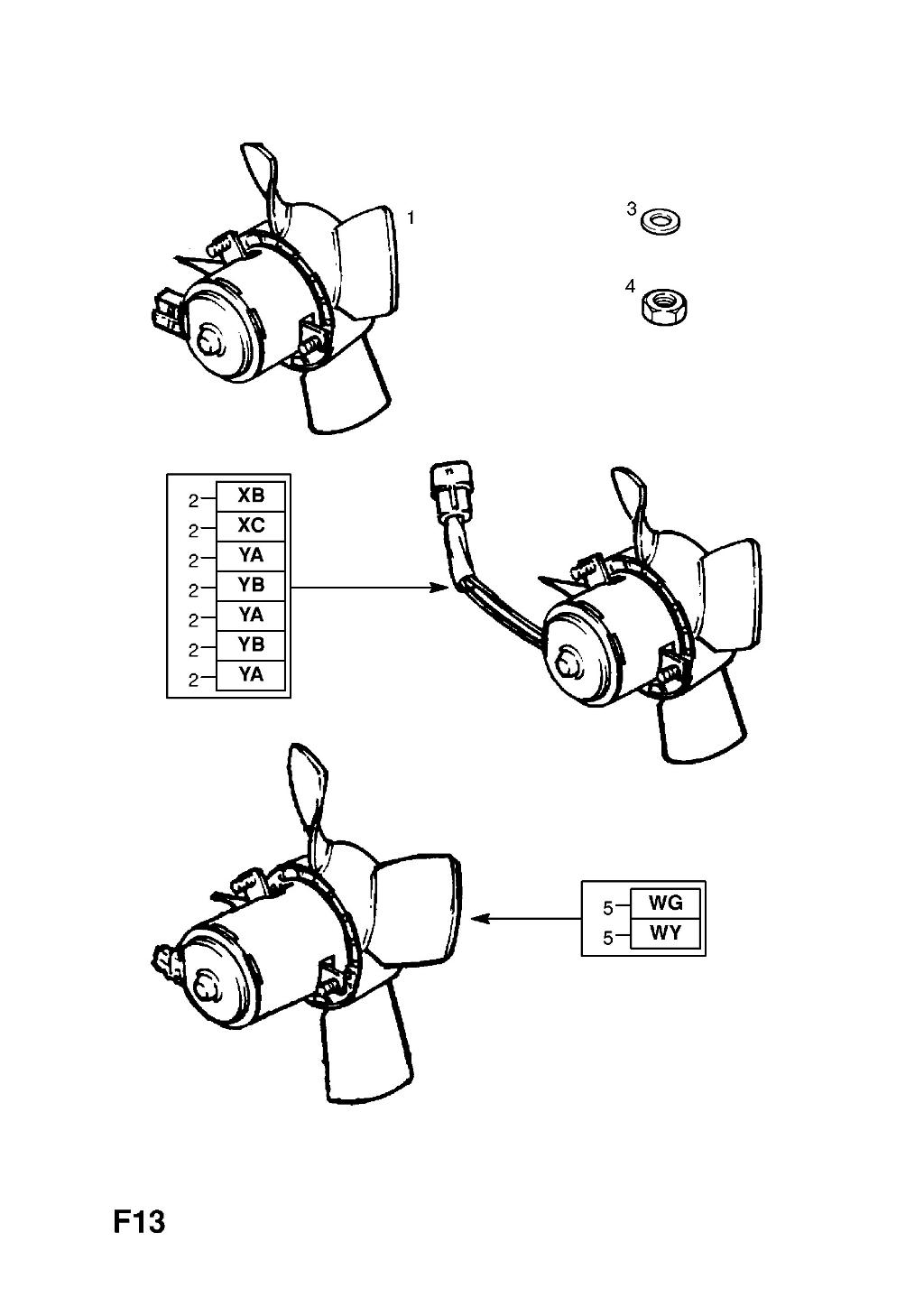 1

3

4

2 XB
2 XC
2 YA
2 YB
2 YA
2 YB
2 YA

5 WG
5 WY

F13