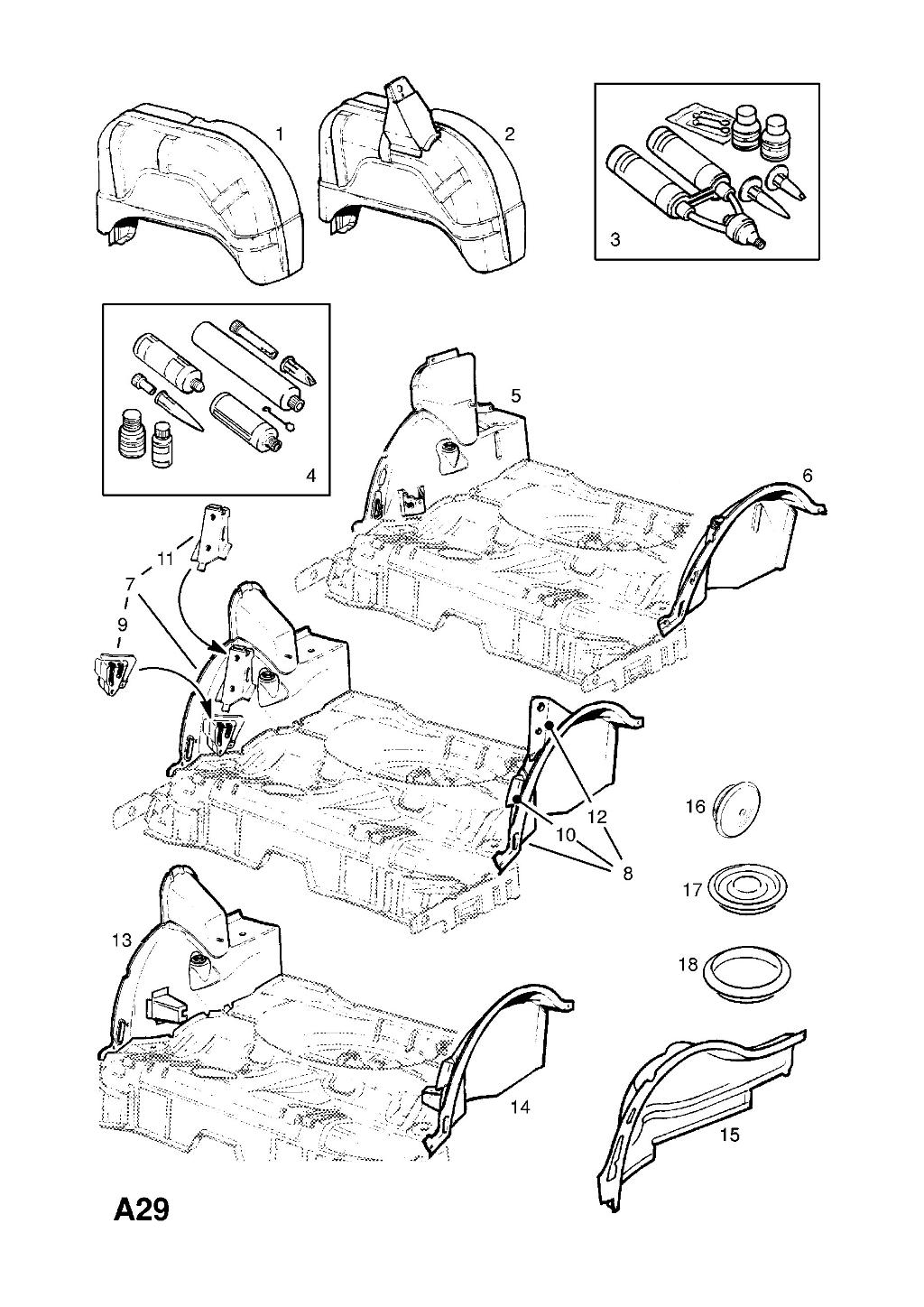 1
2
3
4
5
6
11
7
9
12
10
8
16
17
18
13
14
15
A29