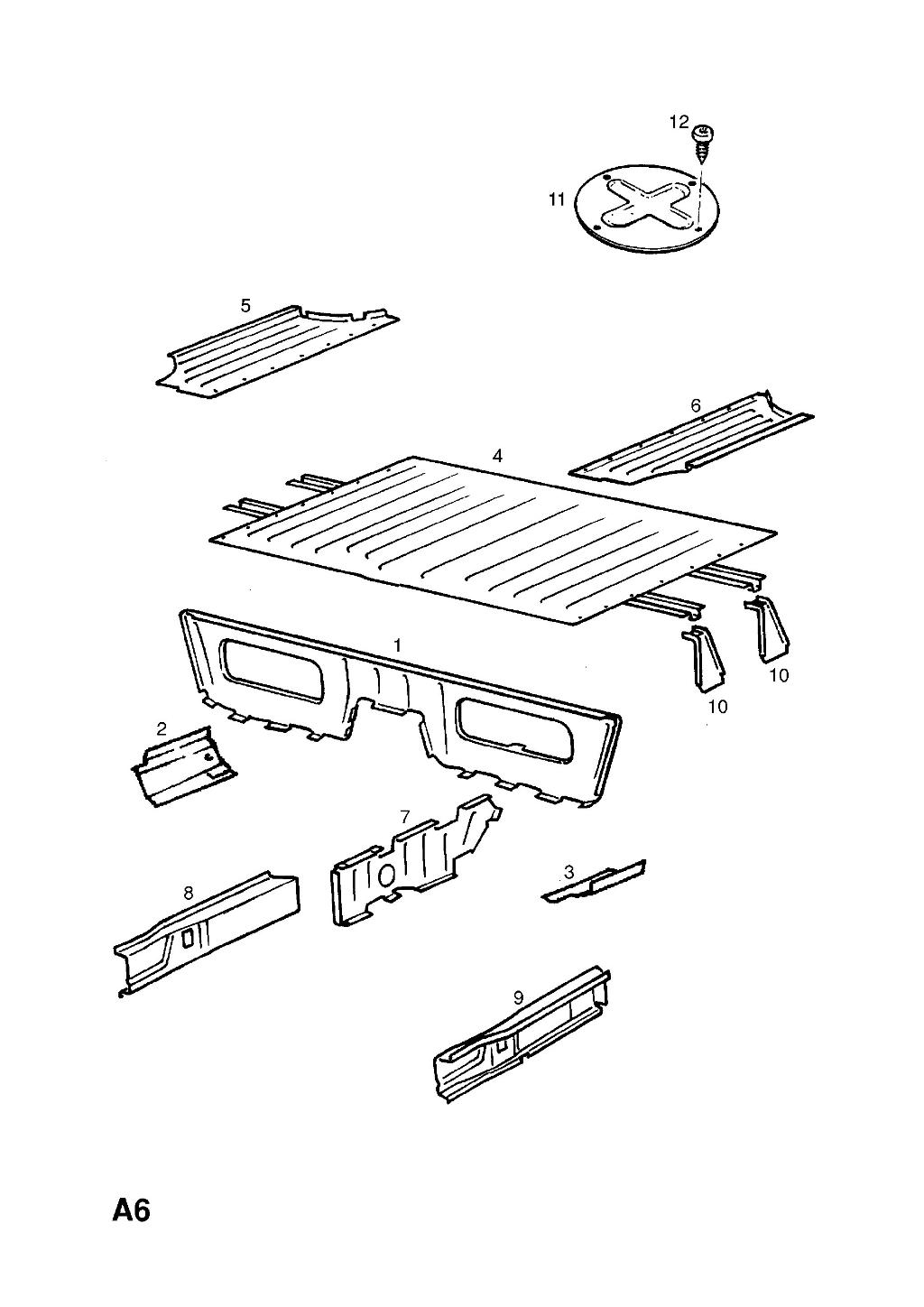 12
11
5
6
4
1
10
10
2
7
3
8
9
A6