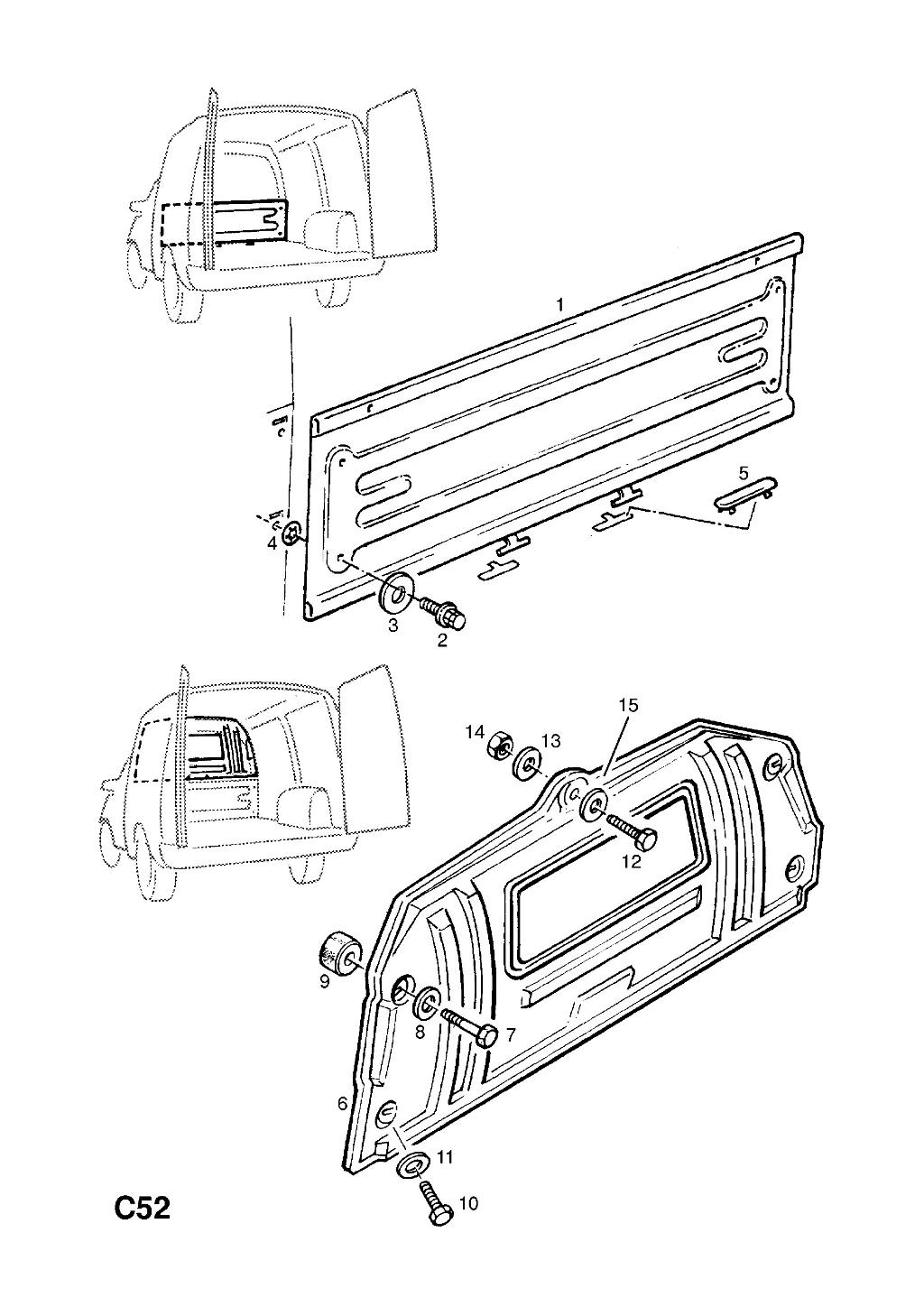 1
5
4
3
2
15
14
13
12
9
8
7
6
11
10
C52