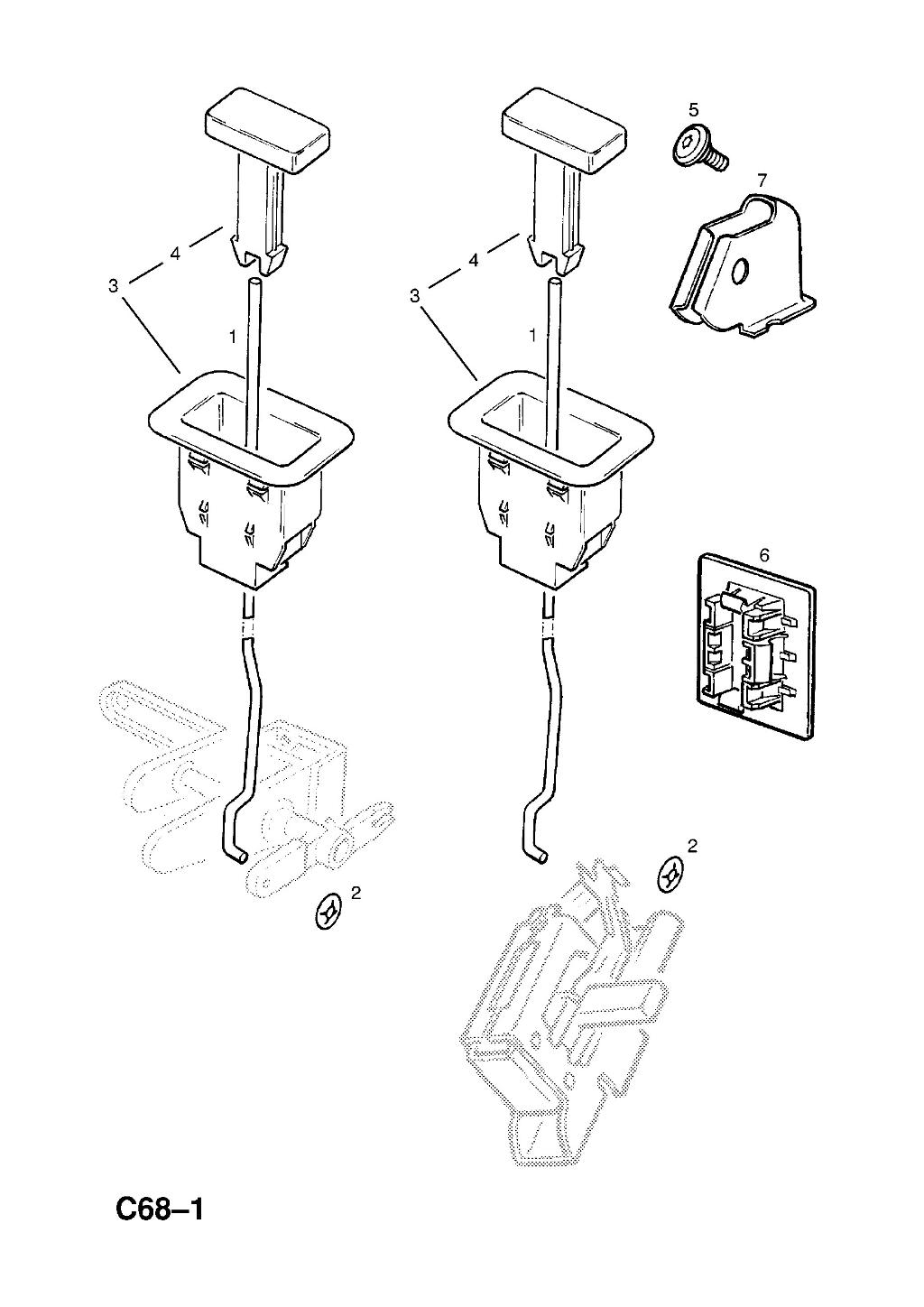 5

7

4

3

1

4

3

1

6

2

2

C68–1