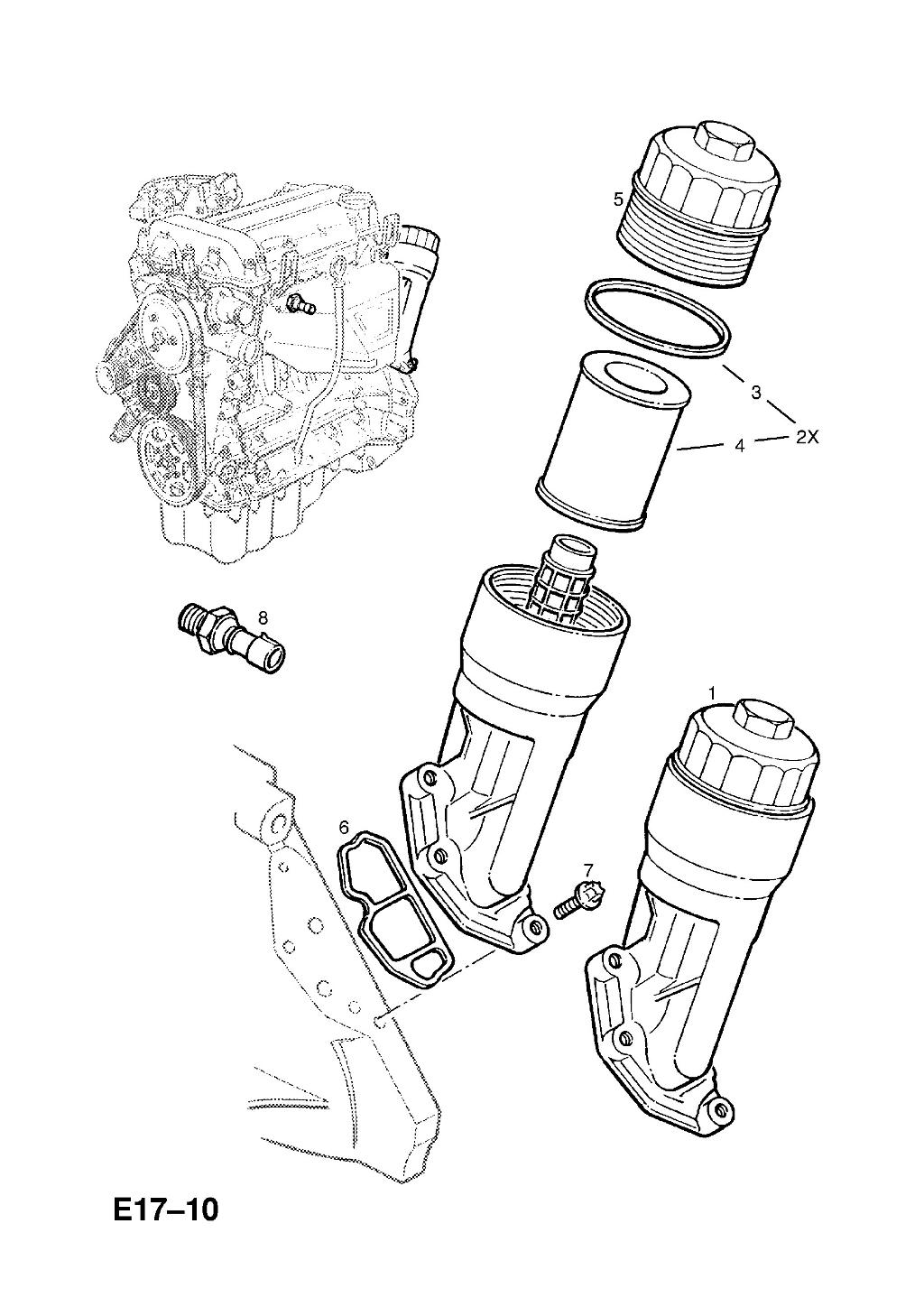 5

3

4

2X

8

1

6

7

E17–10