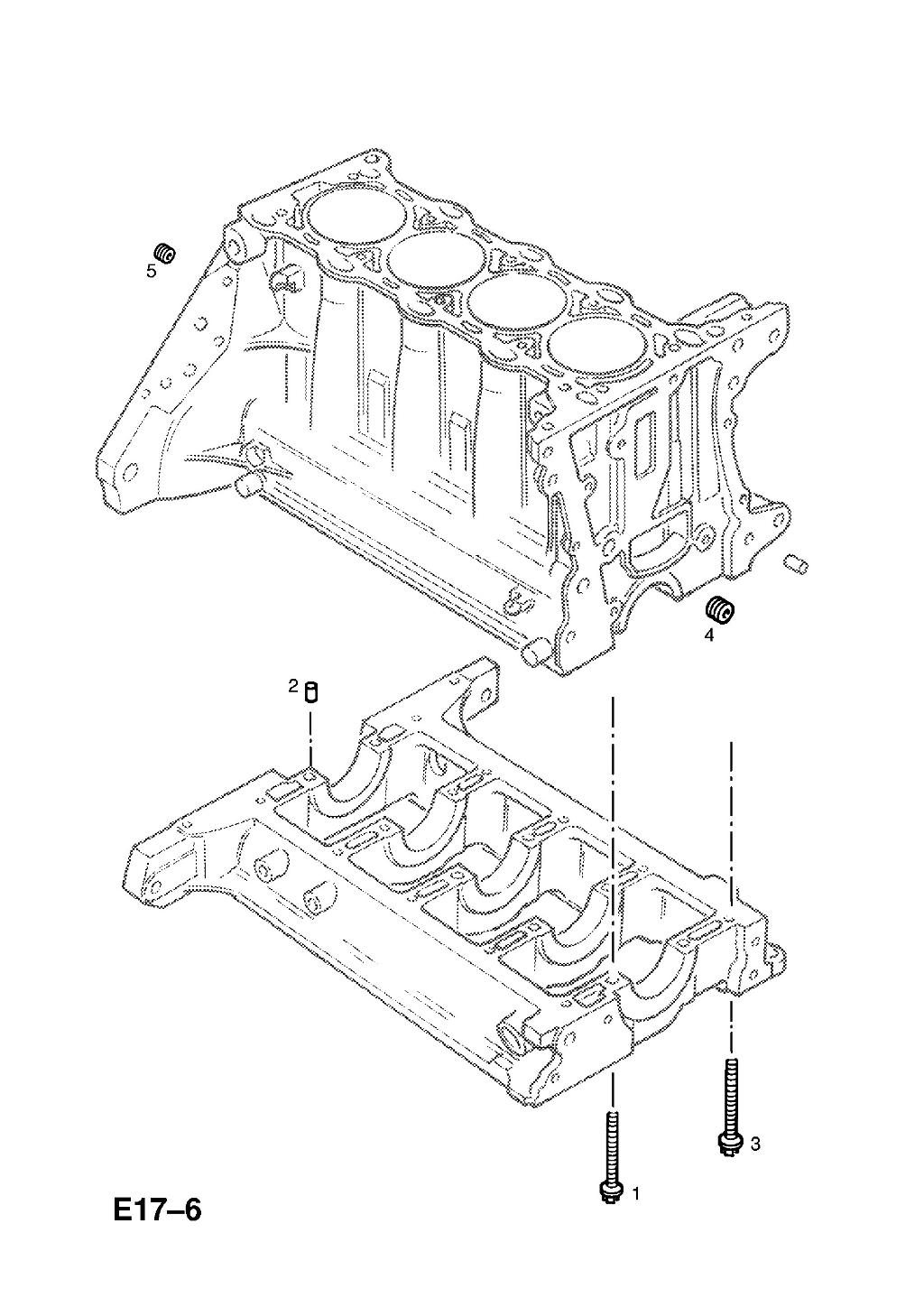 5

4

2

3

1

E17–6