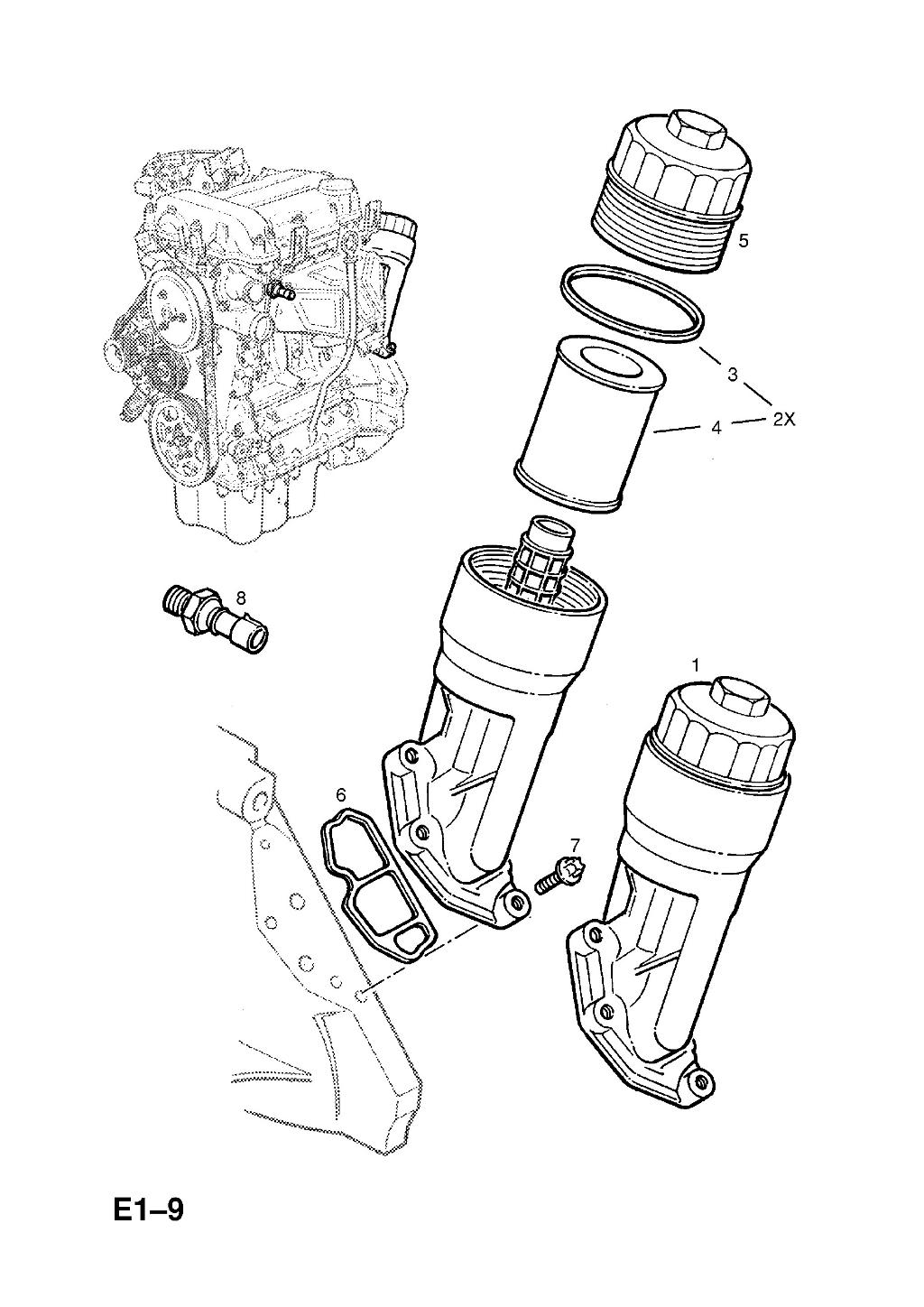 5

3

4

2X

8

1

6

7

E1–9