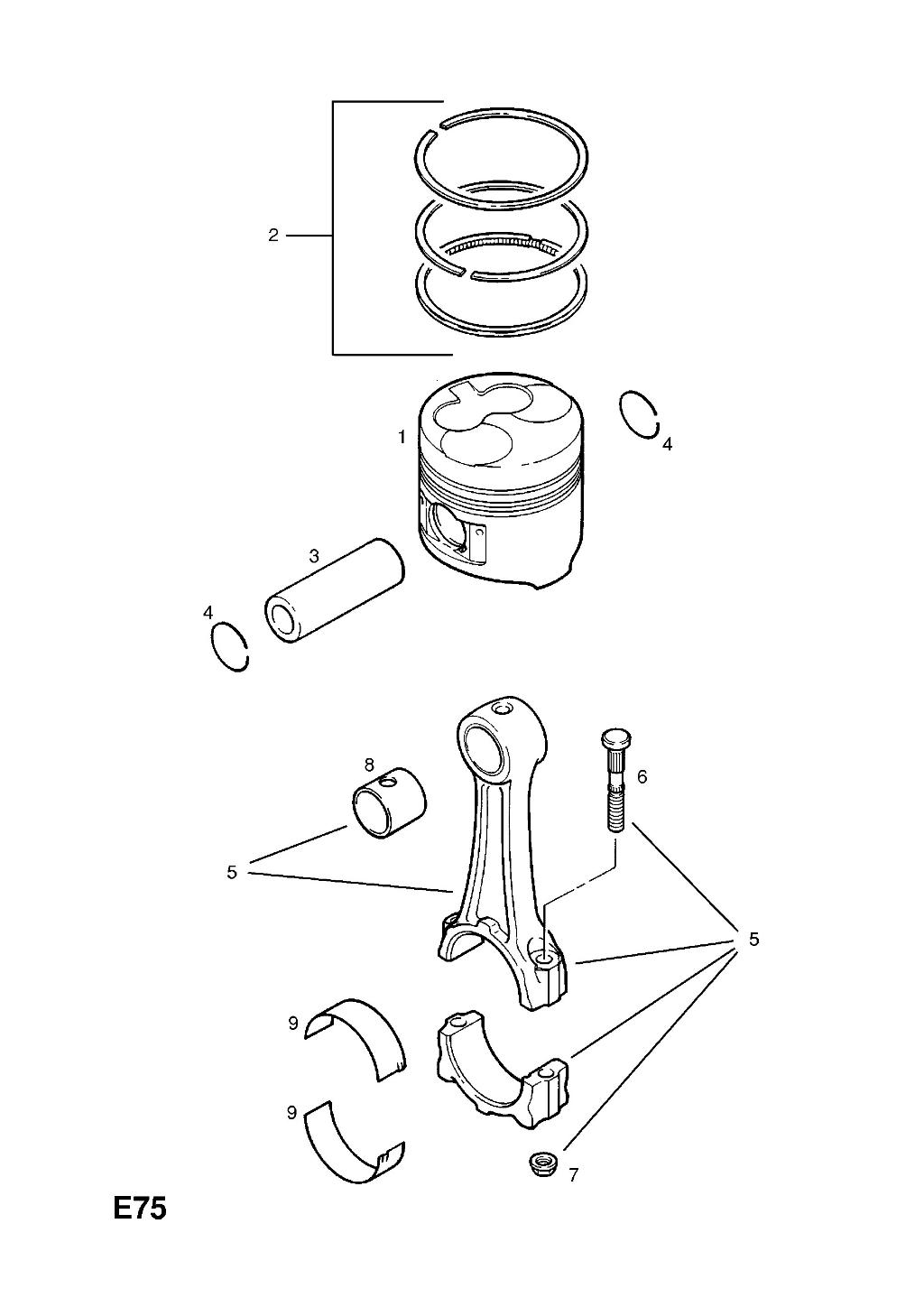 2

1

4

3

4

8

6

5

5

9

9

7

E75