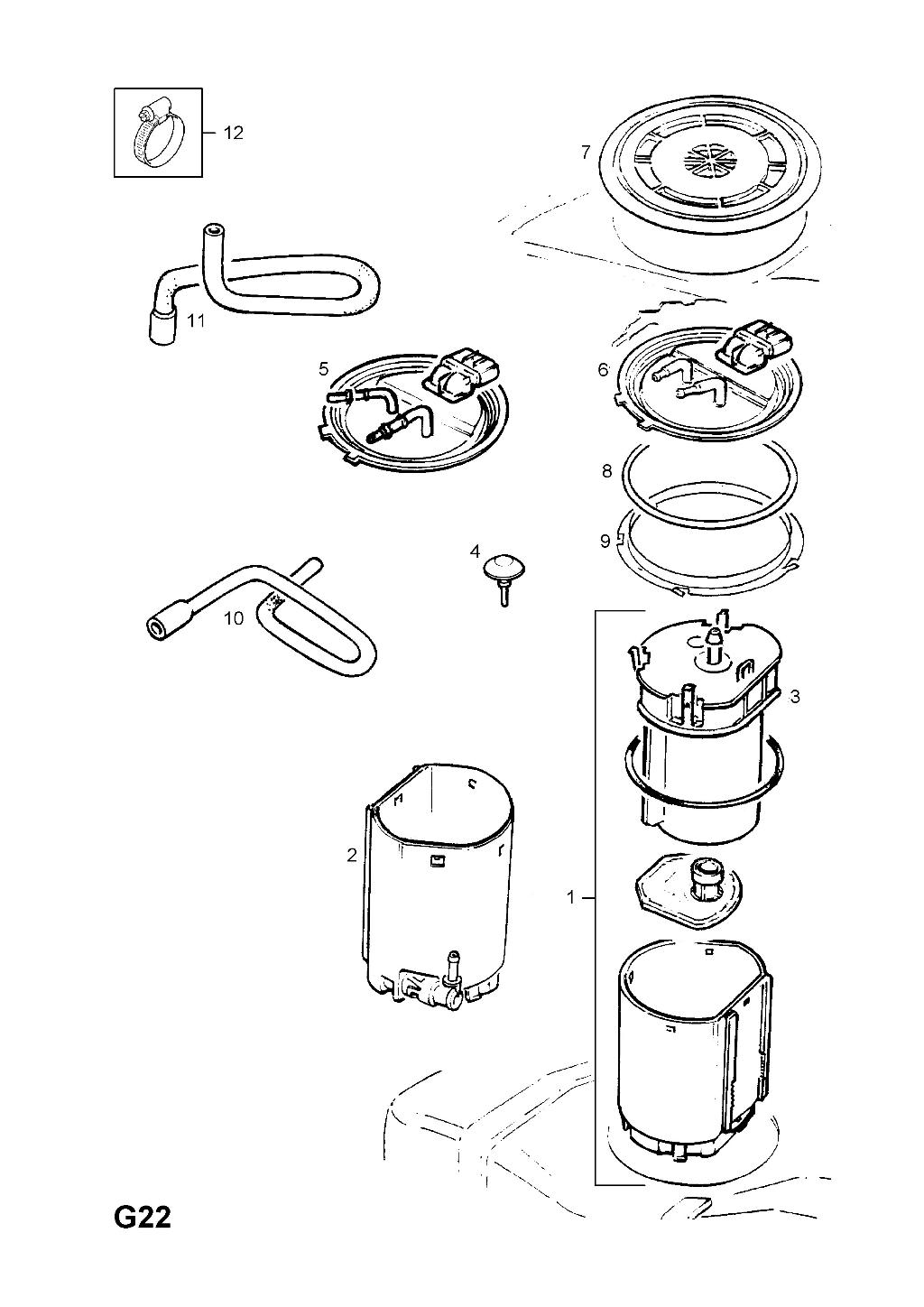 12
7
11
5
6
8
9
4
10
3
2
1
G22