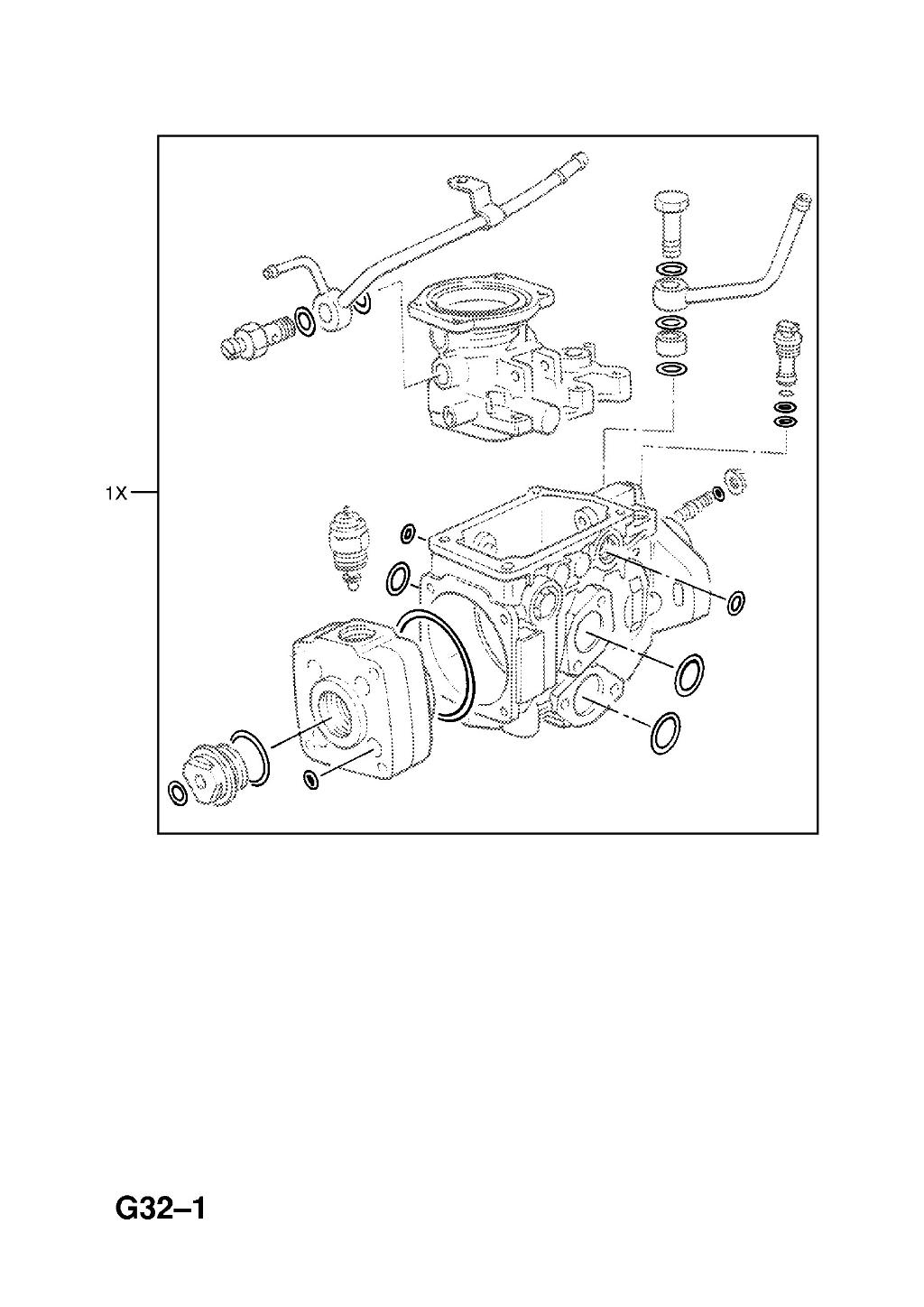 1X

G32–1