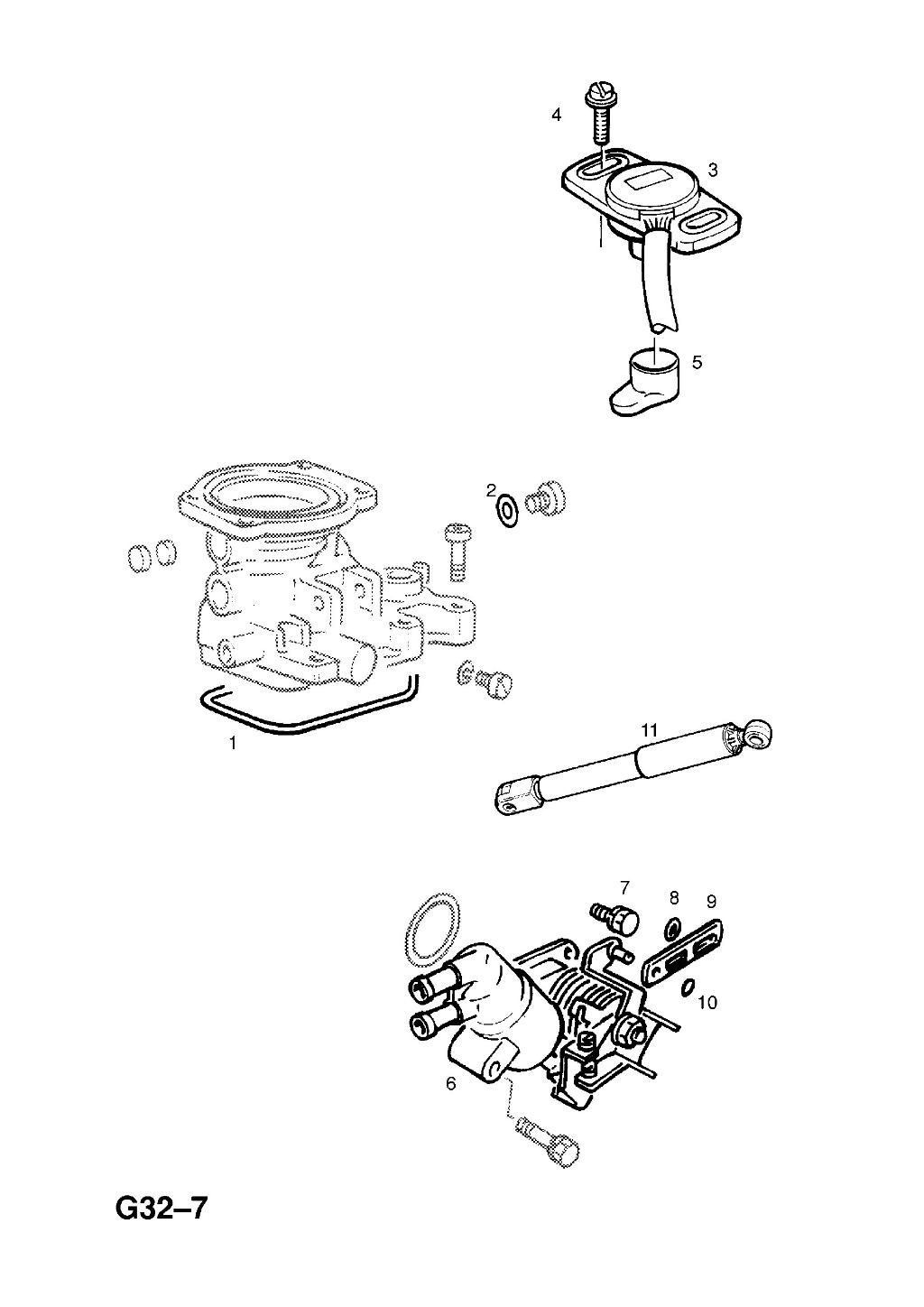 4
3
5
2
1
11
7
8
9
10
6
G32–7