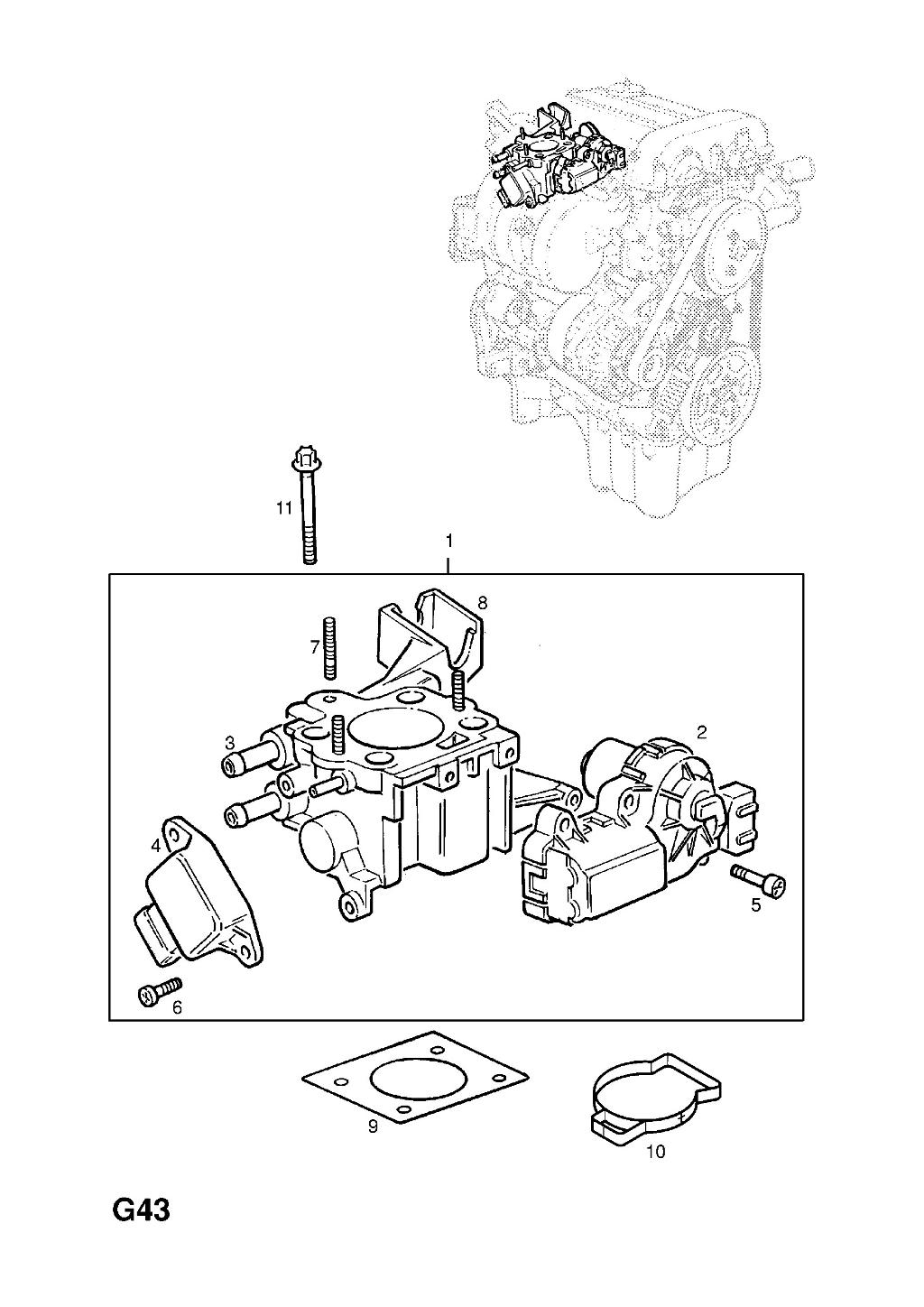 11

1

8

7

3

2

4

5

6

9

10

G43