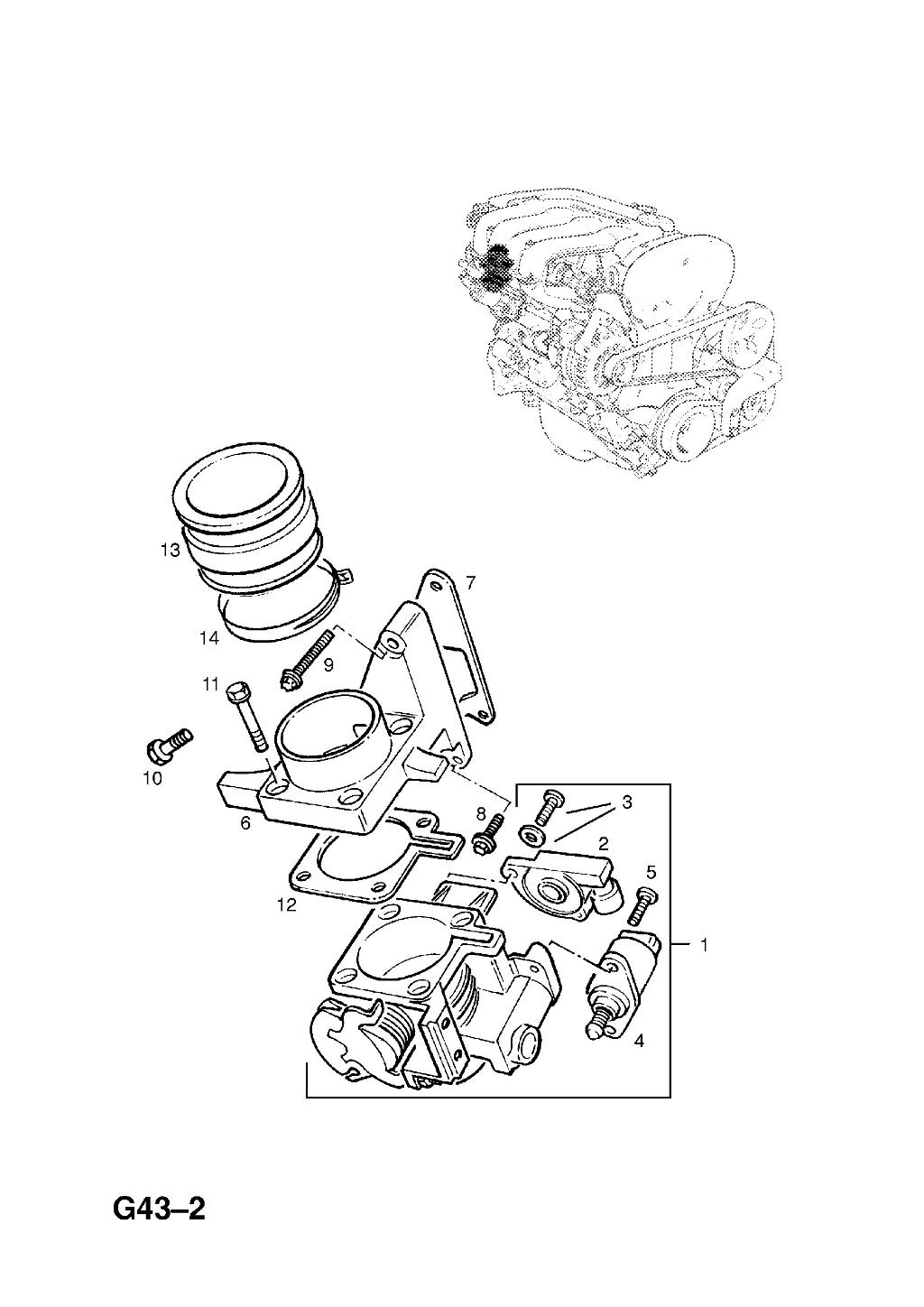 13
7
14
9
11
10
6
8
3
2
5
12
1
4
G43–2