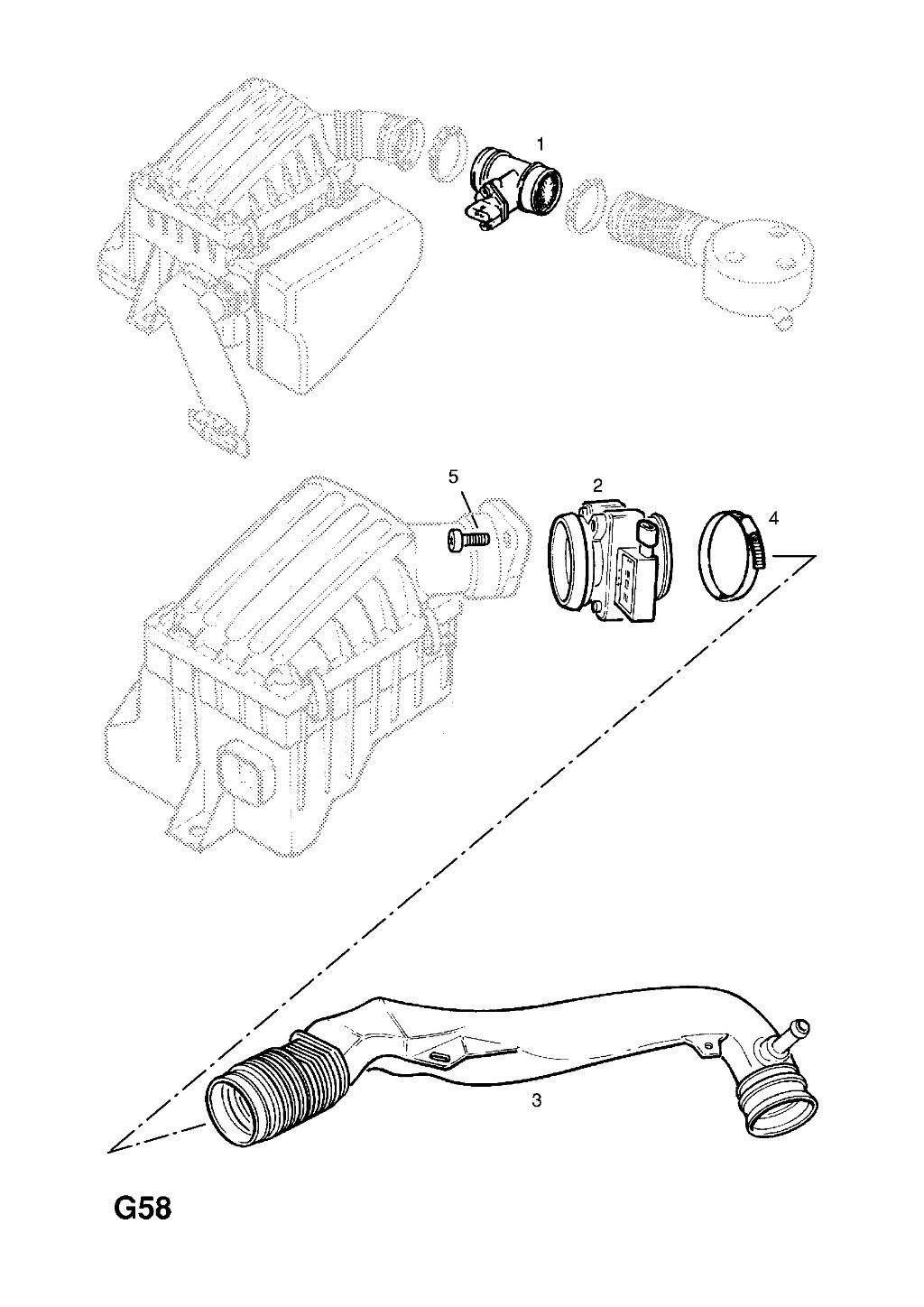 1

5

2

4

3

G58