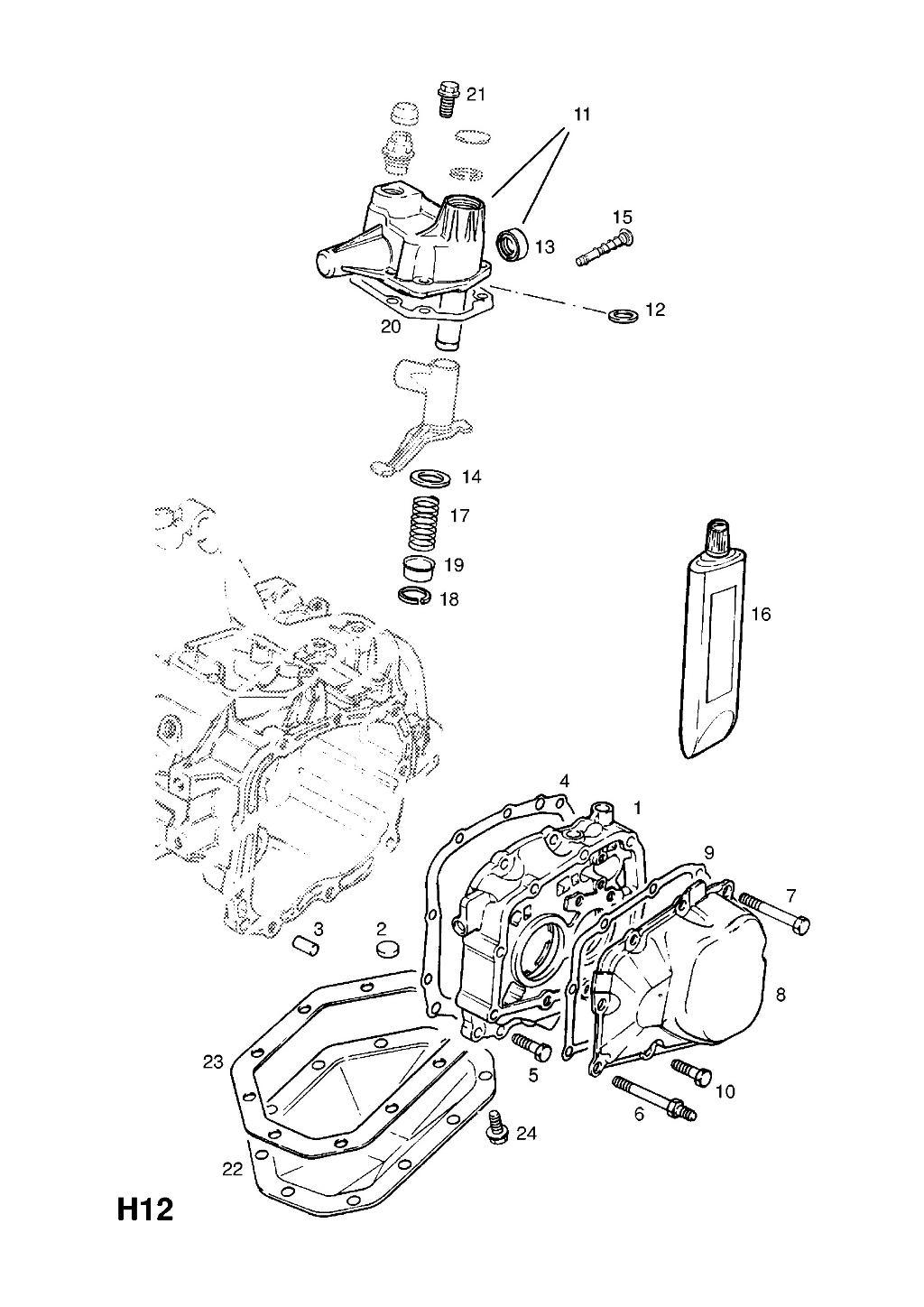 21
11
15
13
12
20
14
17
19
18
16
4
1
9
7
3
2
8
23
5
10
6
24
22
H12