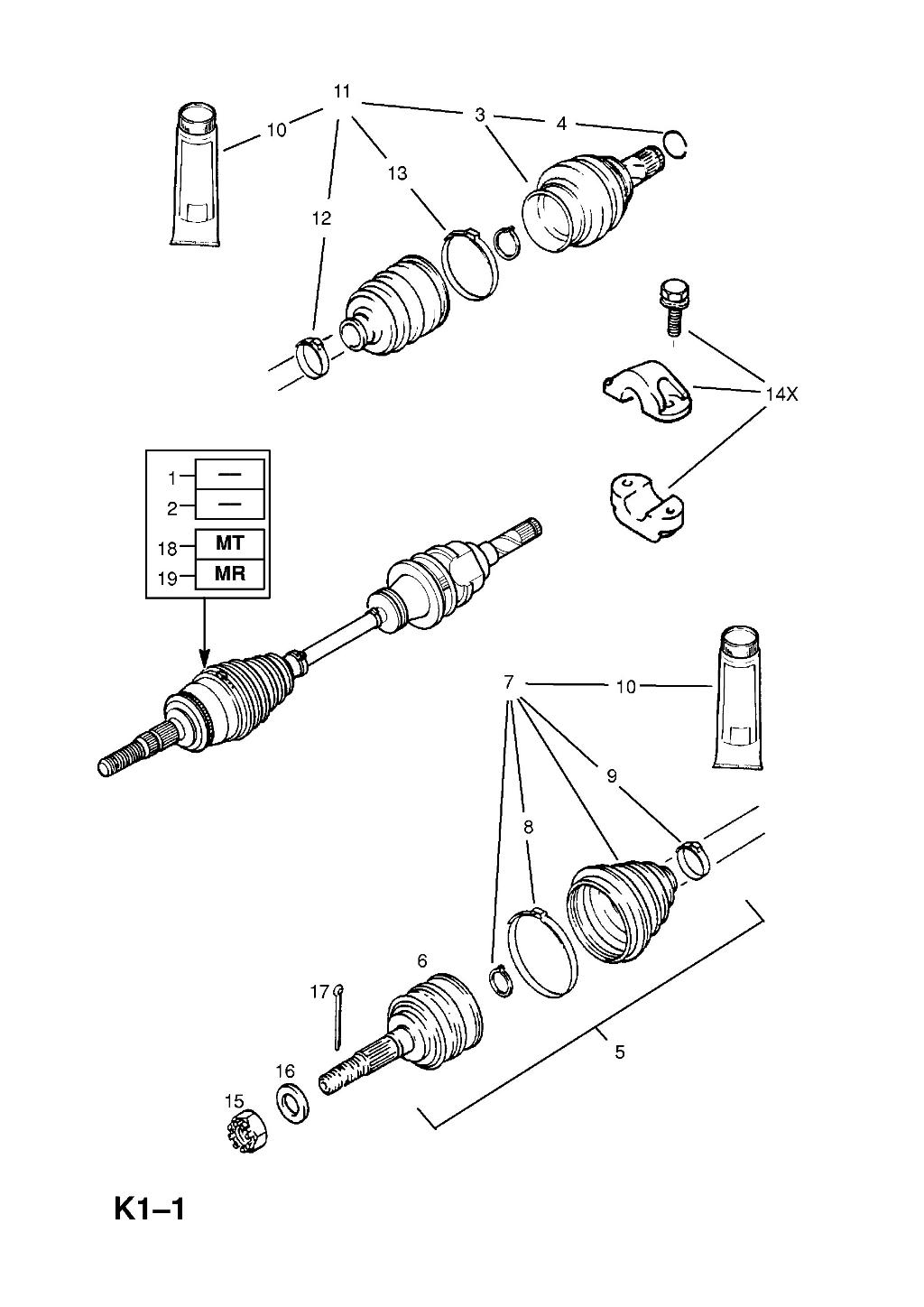 11
10
3
4
13
12
14X
1 —
2 —
18 MT
19 MR
7
10
9
8
6
17
16
15
5
K1–1