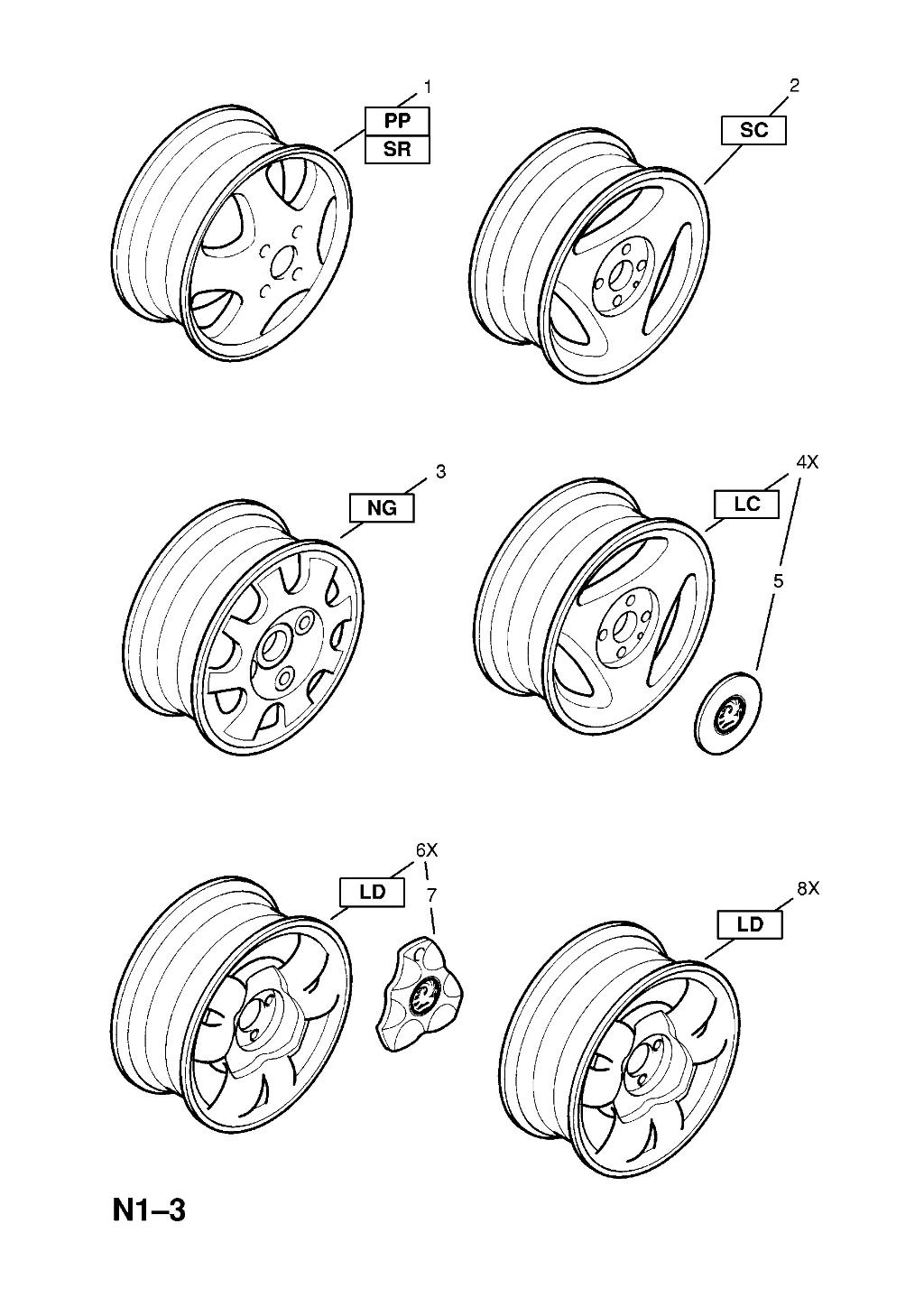 1
PP
SR

2
SC

3
NG

4X
LC
5

6X
LD
7

8X
LD

N1–3