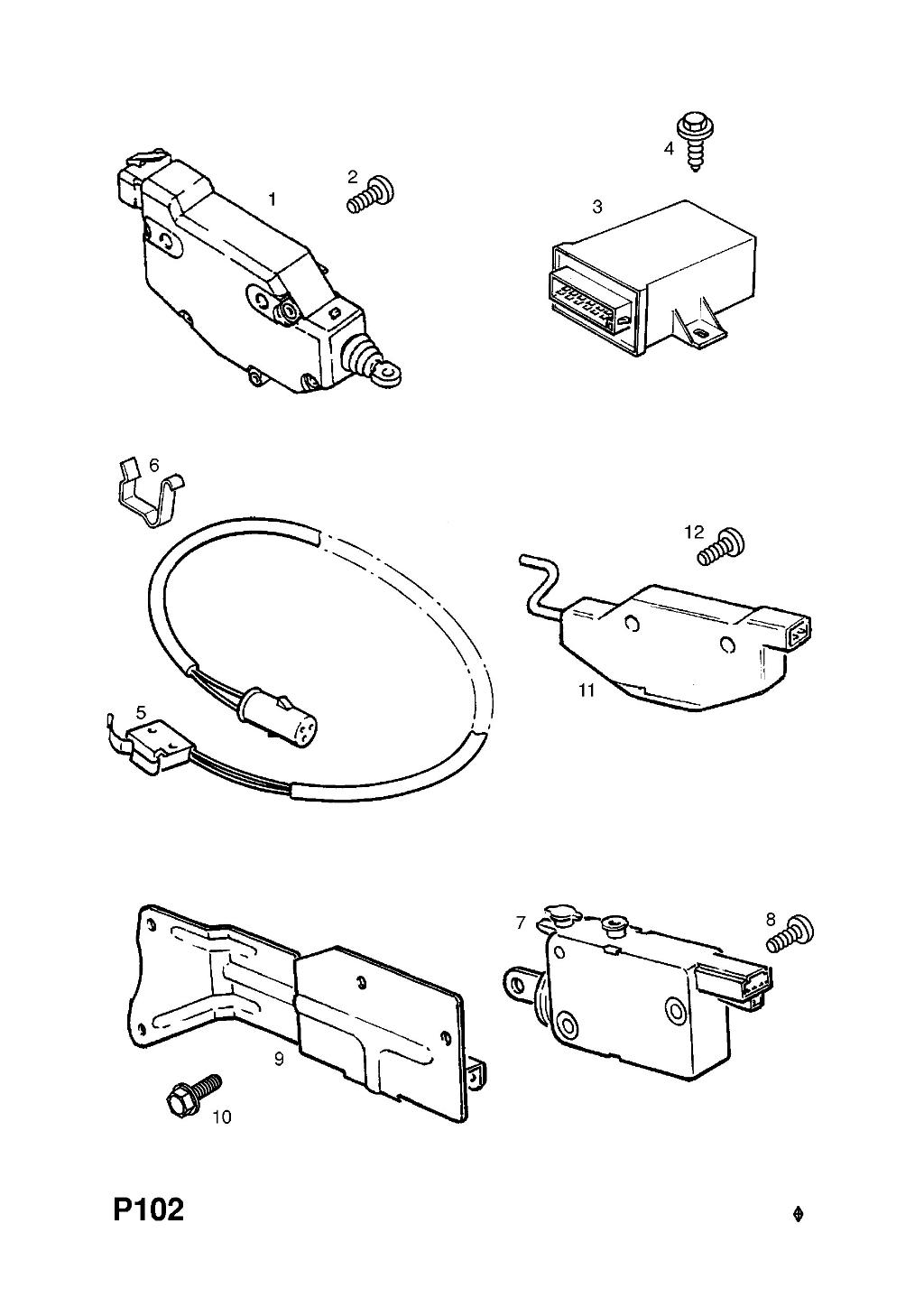 1
2
4
3
6
12
11
5
7
8
9
10
P102