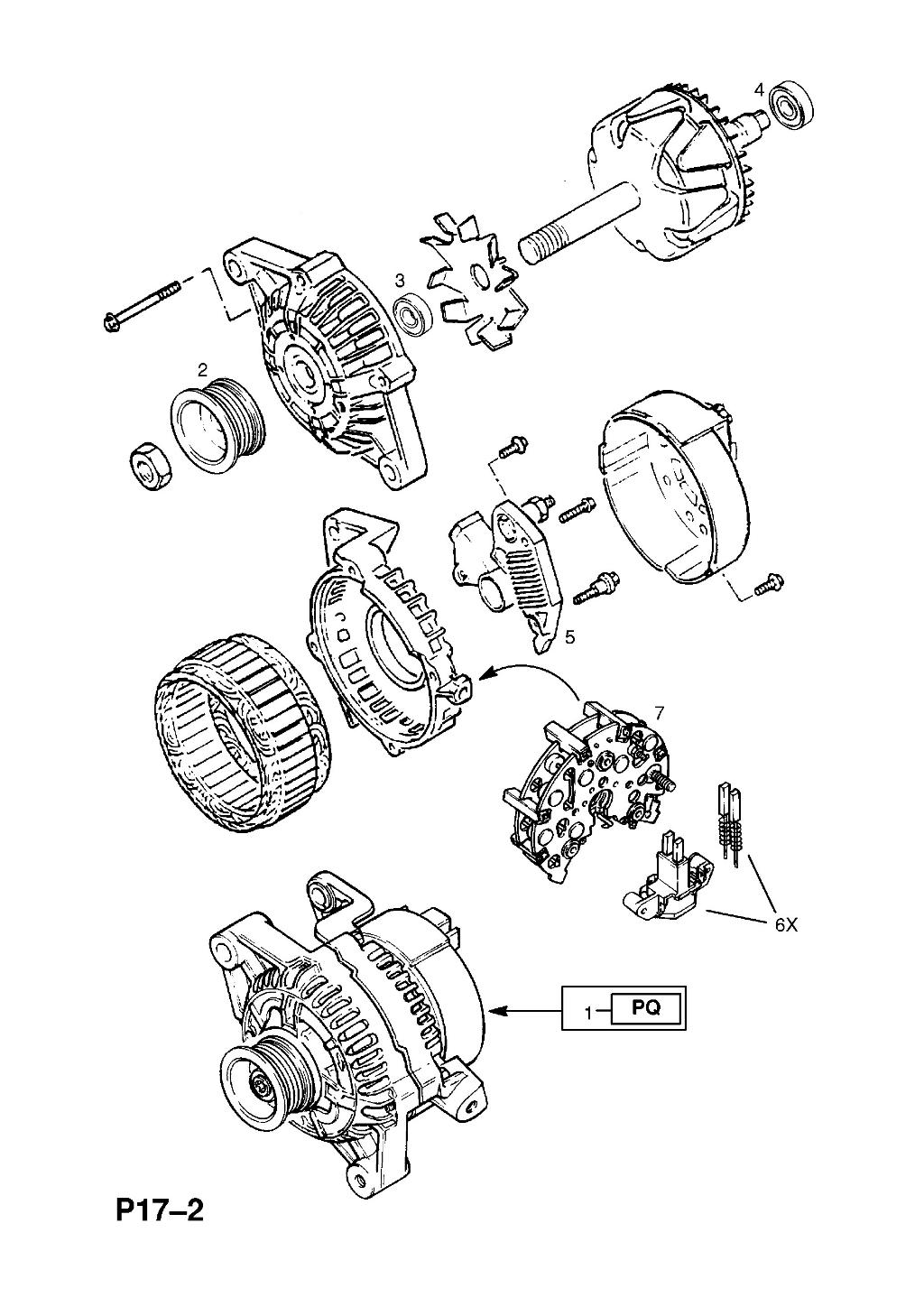 4
3
2
5
7
6X
1
PQ
P17–2