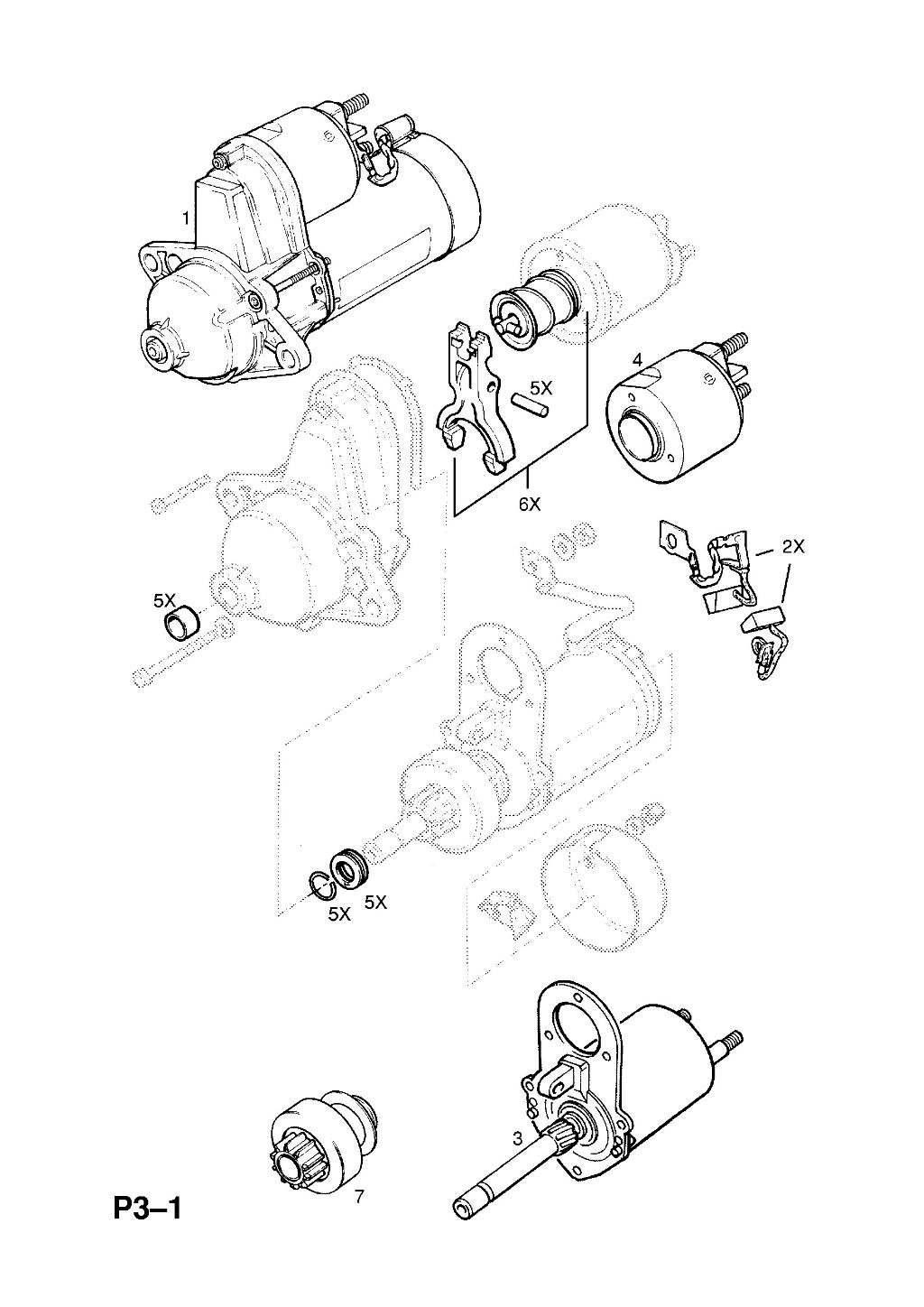 1

5X

4

6X

2X

5X

5X

5X

3

7

P3–1