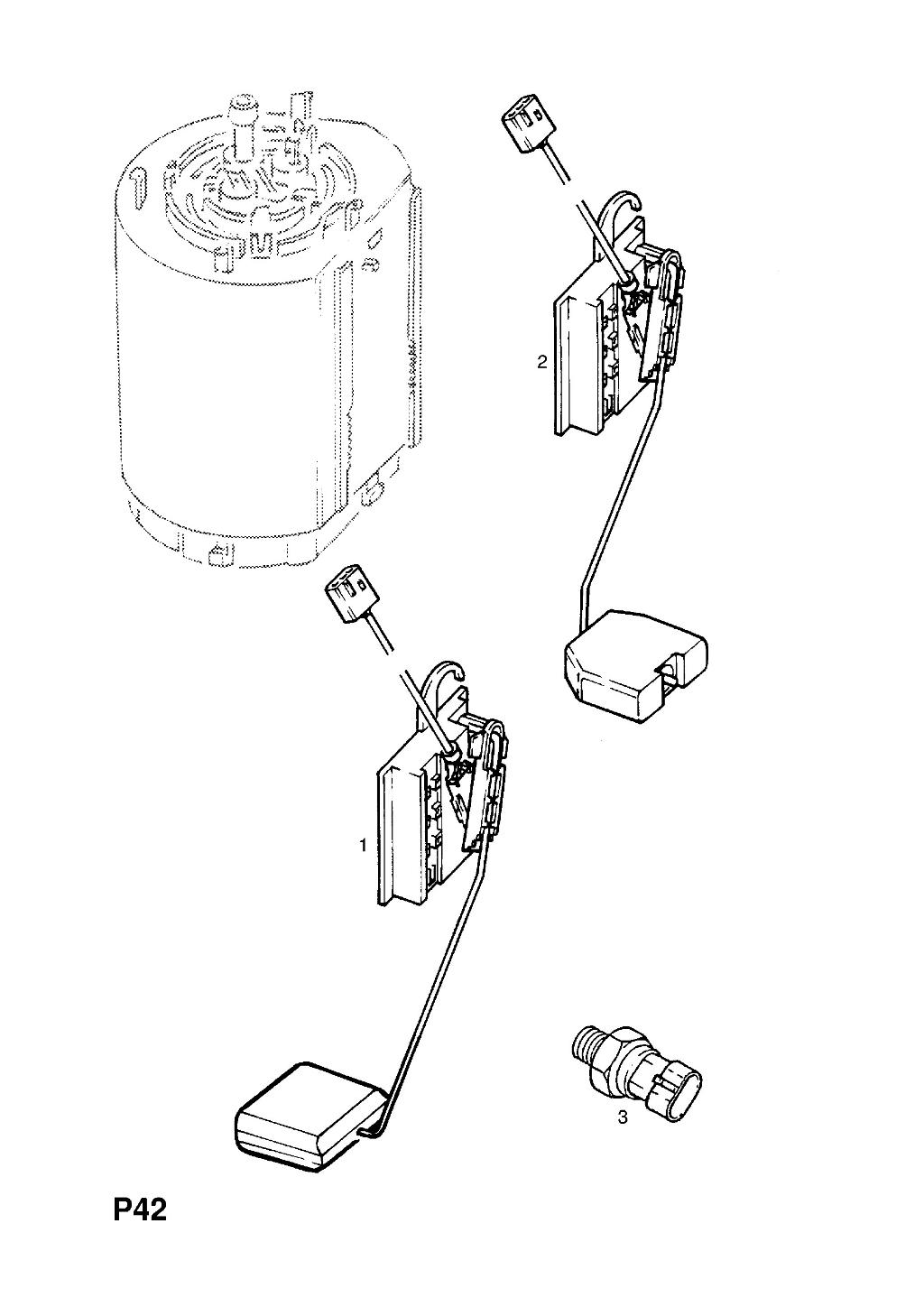 2

1

3

P42