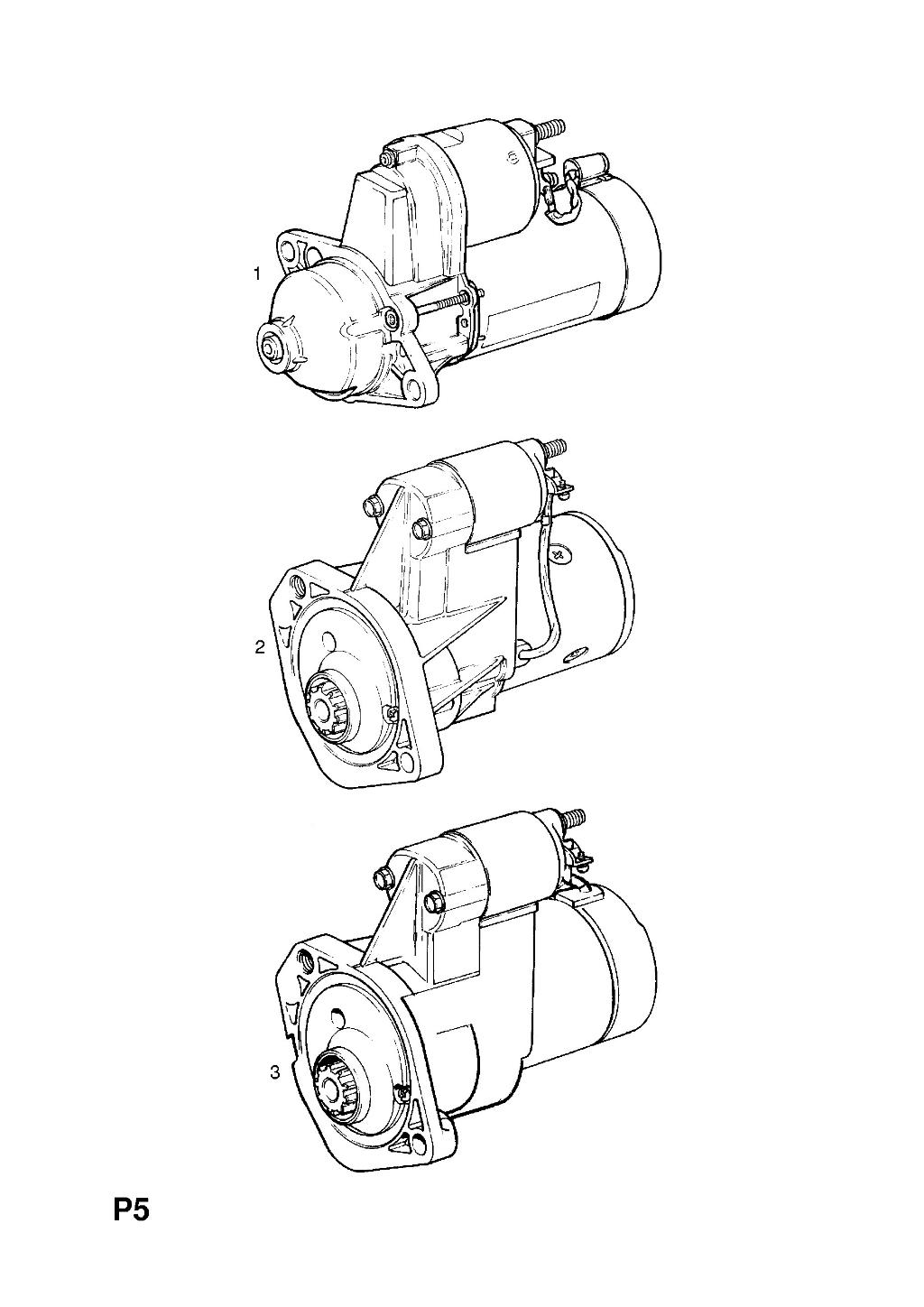 1

2

3

P5