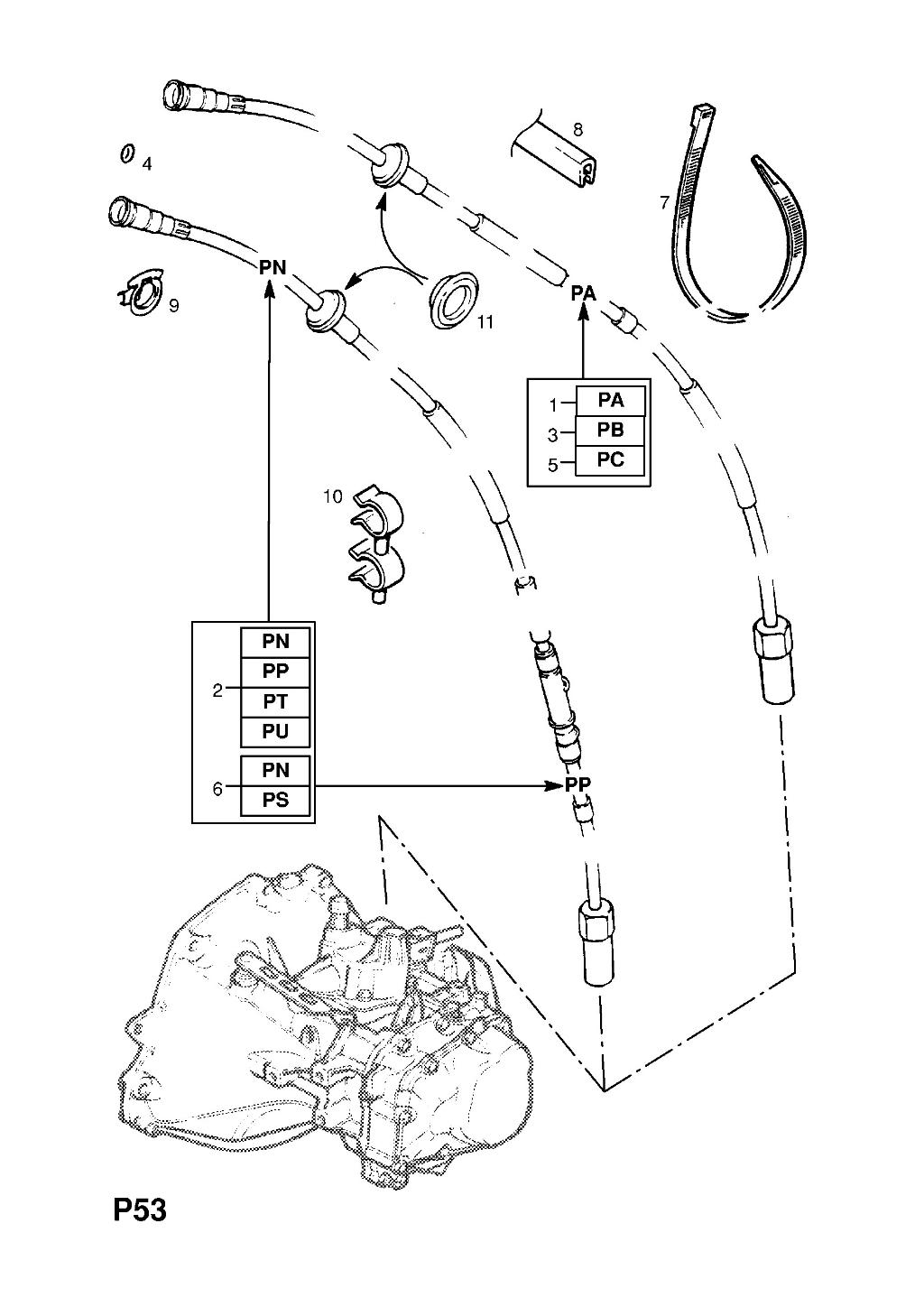 4

8

7

PN

9

11

PA

1 PA
3 PB
5 PC

10

2 PN
PP
PT
PU

6 PN
PS

PP

P53