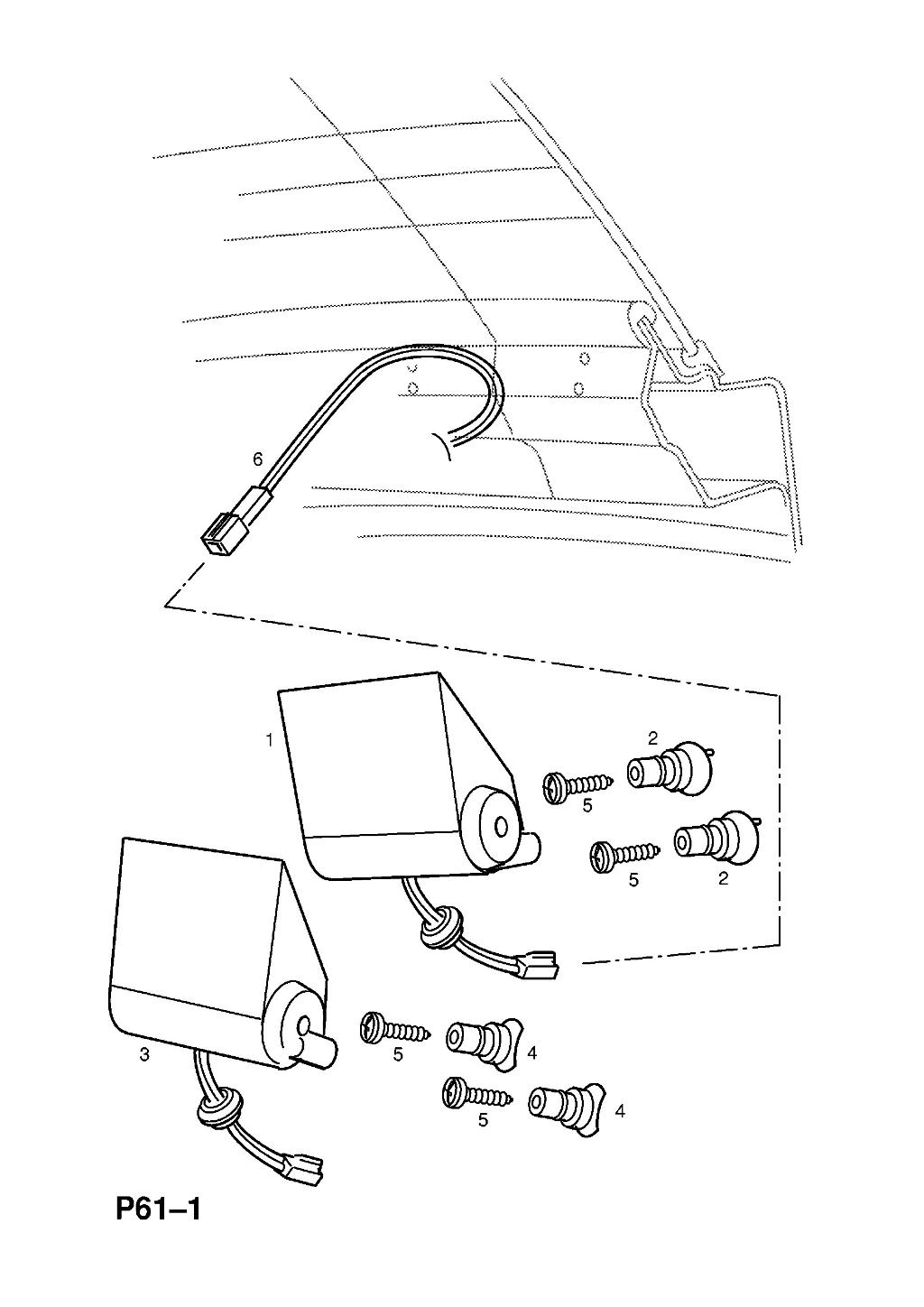 6

1

2

5

5

2

3

5

4

5

4

P61–1