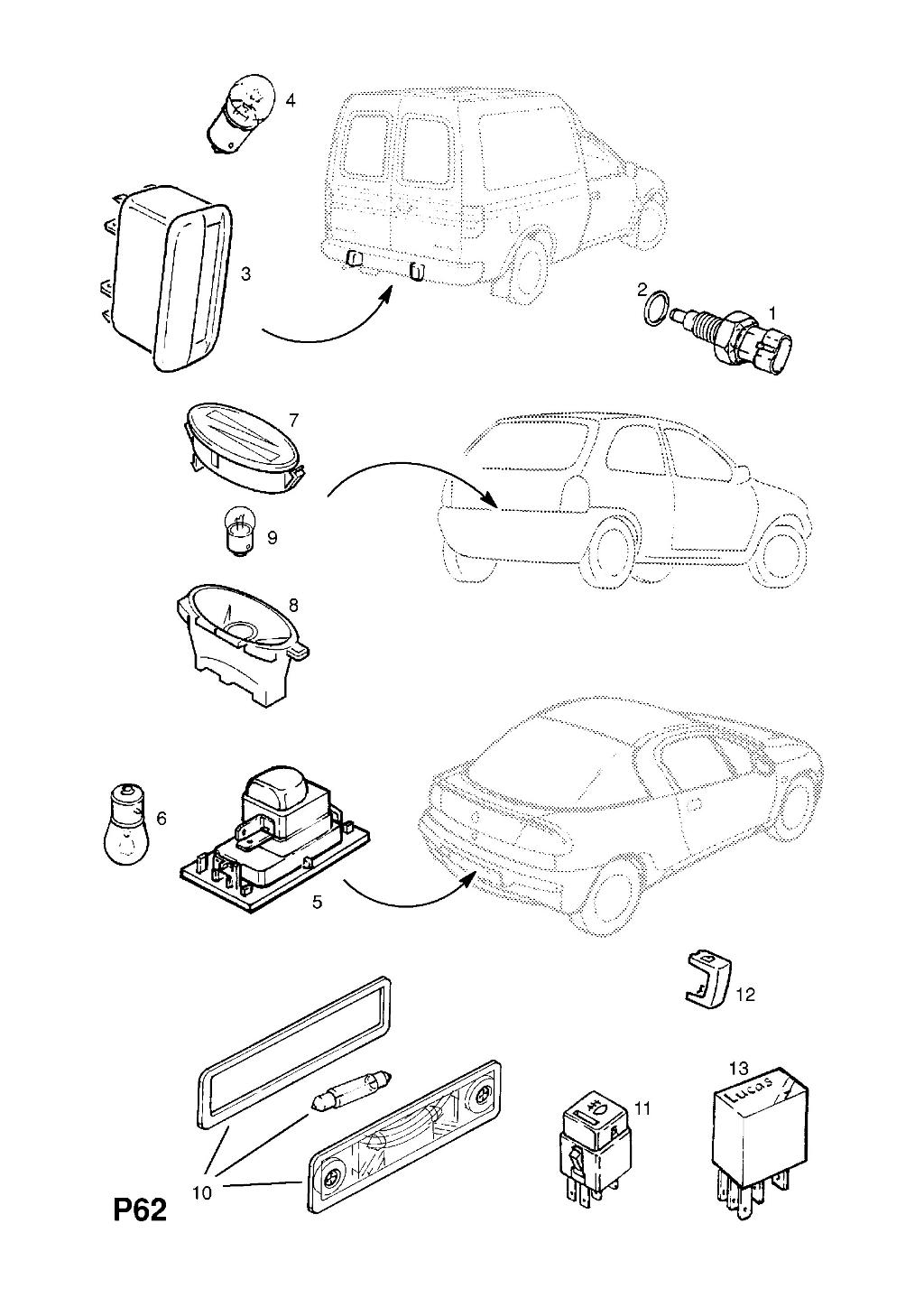 4
3
2
1
7
9
8
6
5
12
13
Lucas
11
10
P62