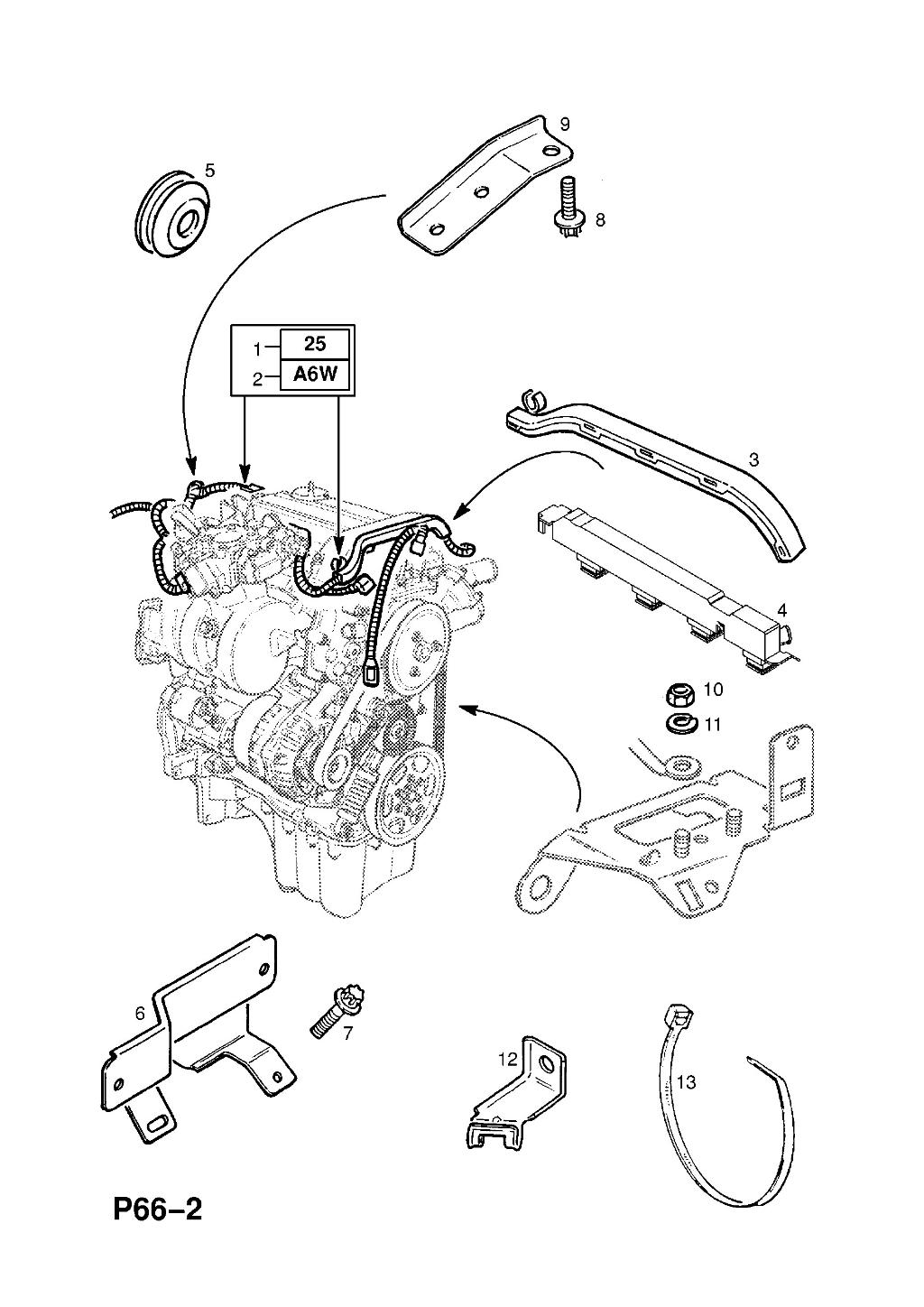 9

5

8

1 25

2 A6W

3

4

10

11

6

7

12

13

P66–2