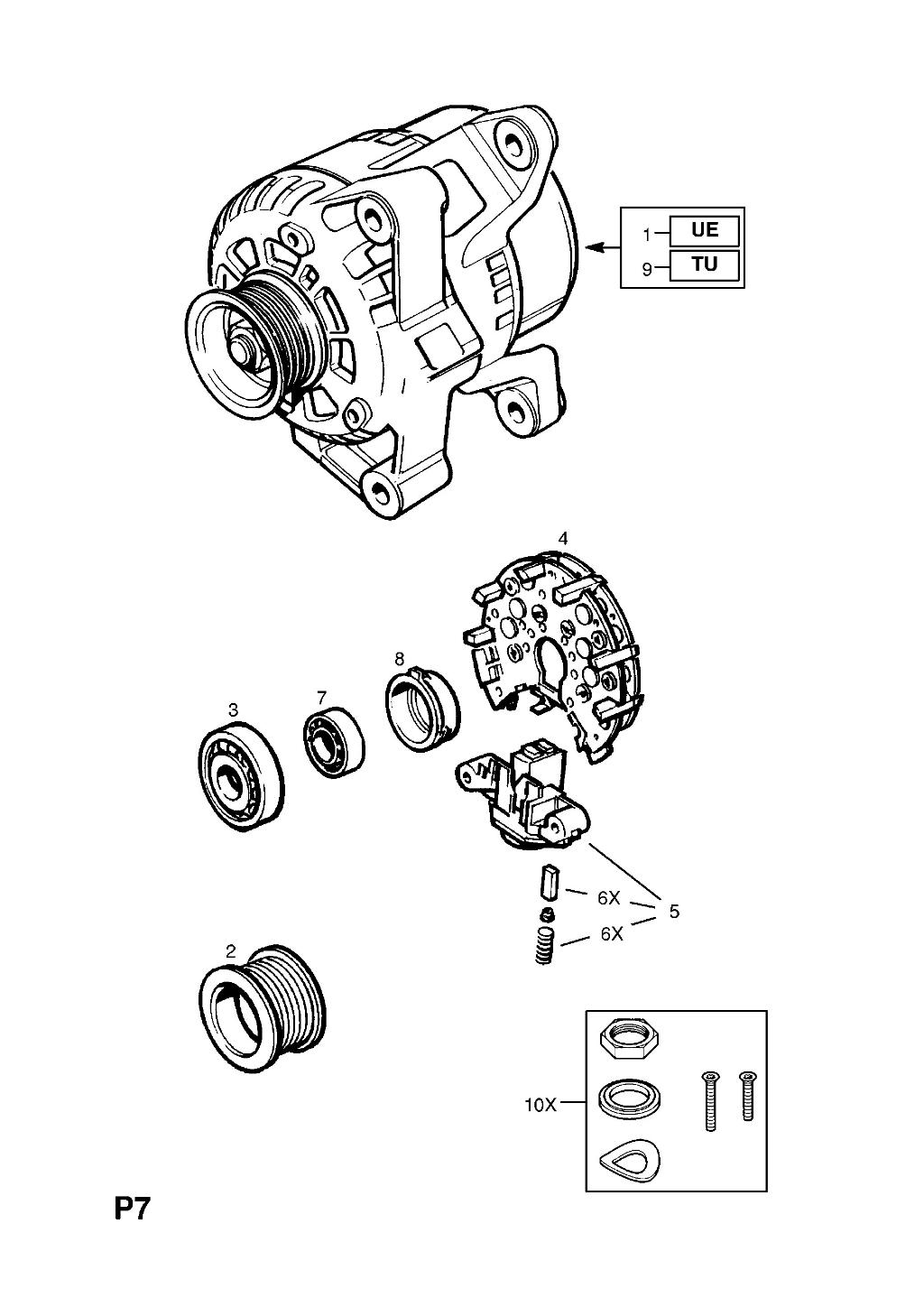 1 UE
9 TU

4

8

3

7

6X

5

6X

2

10X

P7