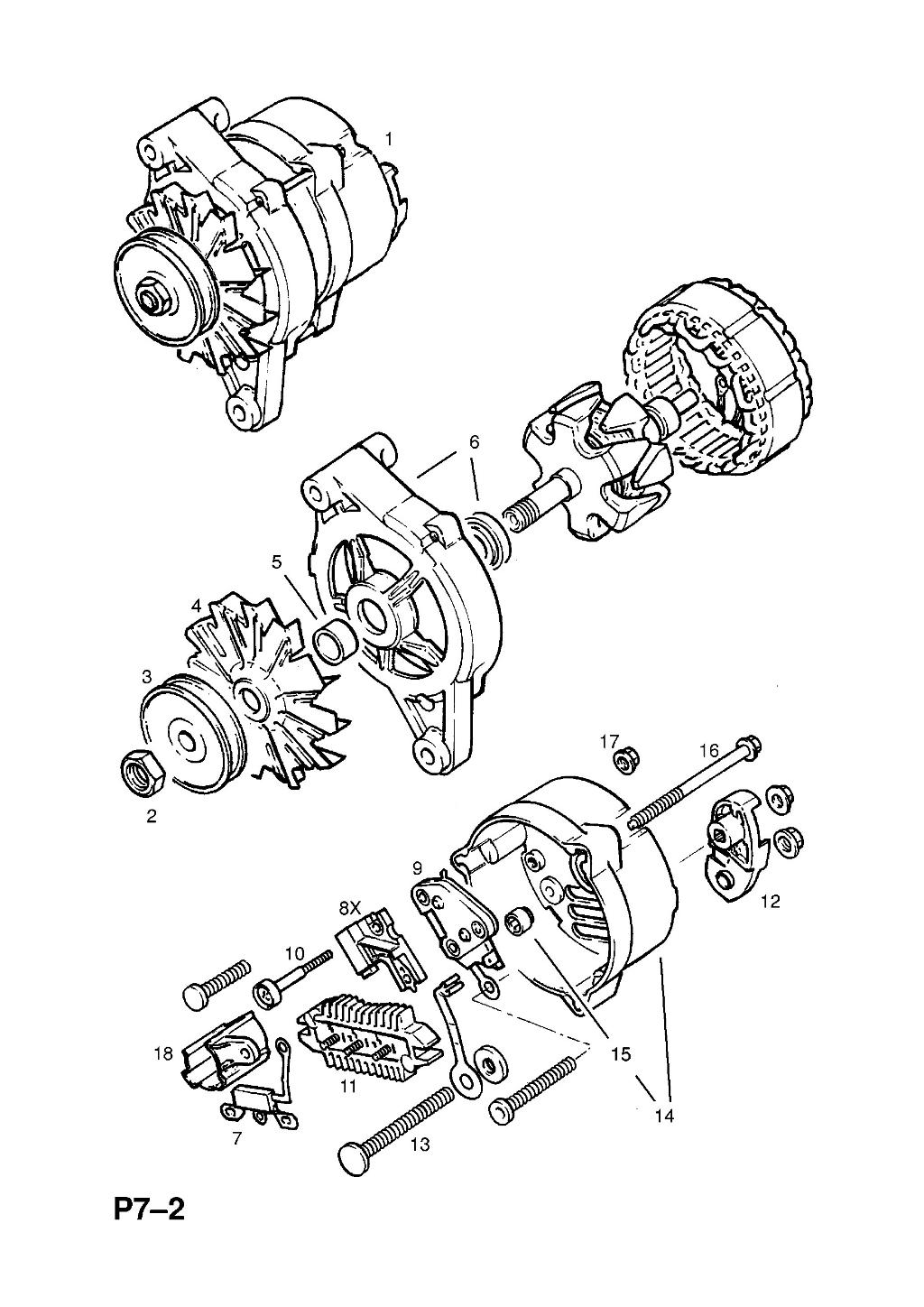 1

6

5

4

3

2

17

16

9

8X

12

10

18

11

15

7

13

14

P7–2