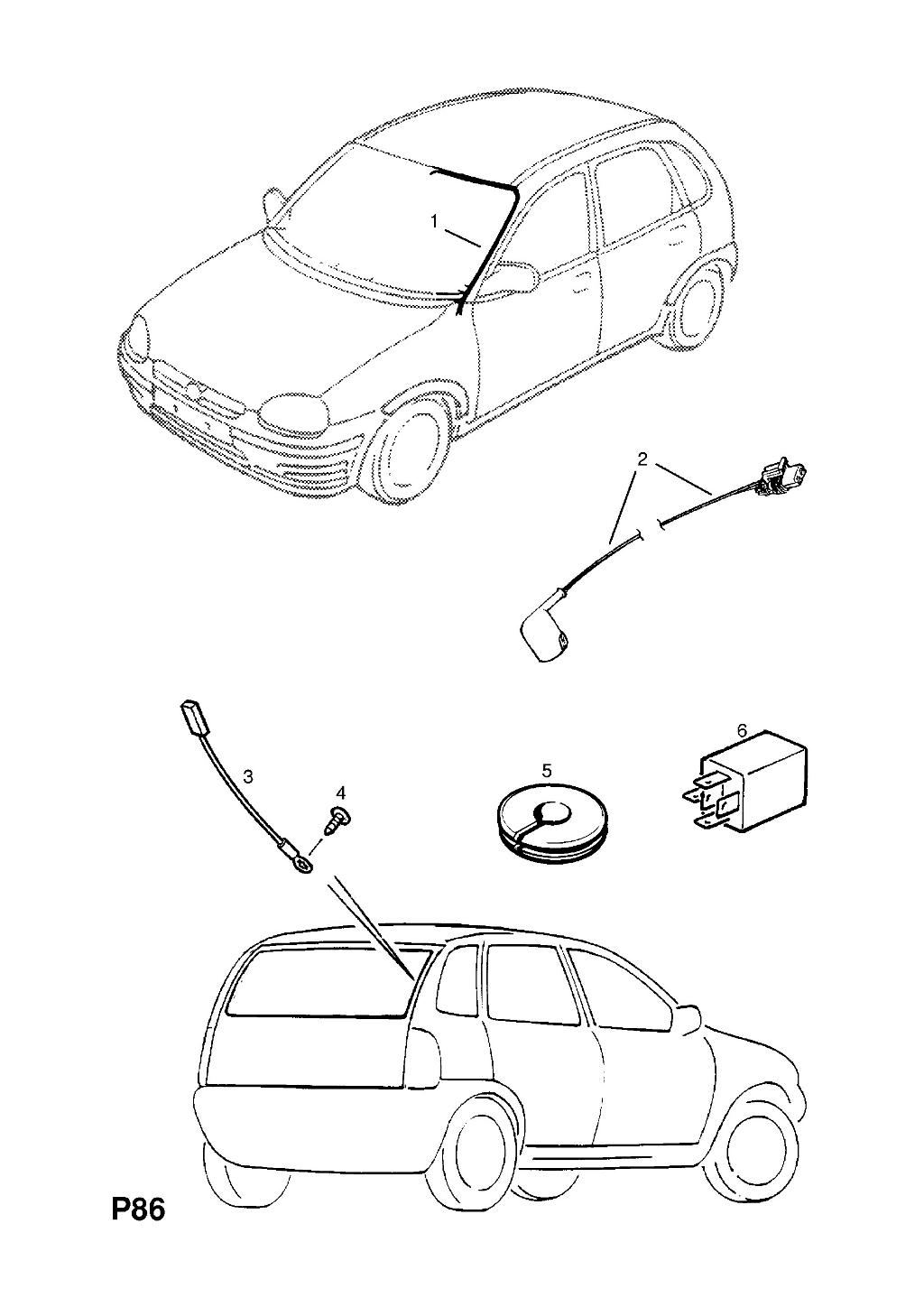 1

2

3

4

5

6

P86