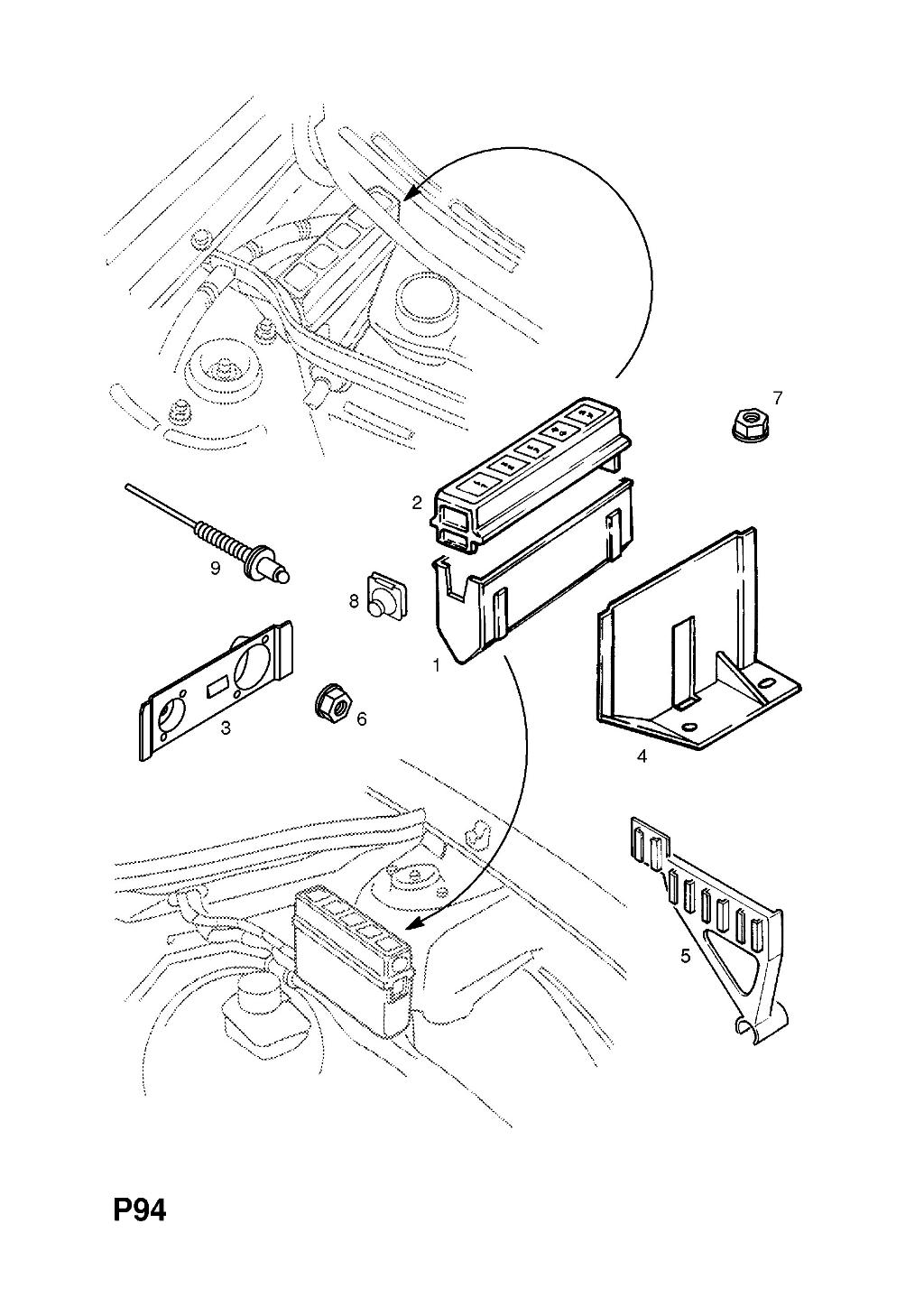 7
2
9
8
1
3
6
4
5
P94