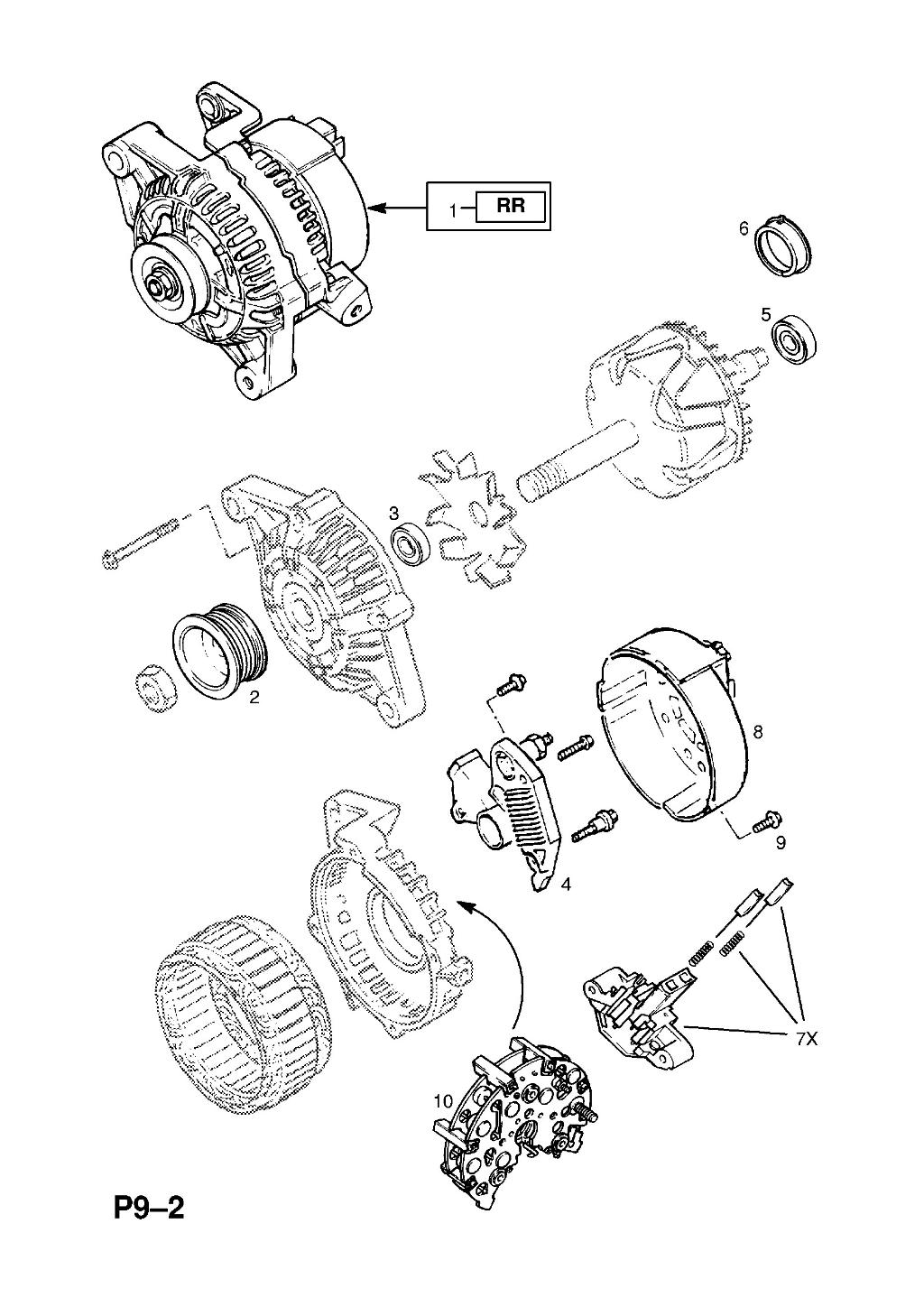 1 RR
6
5
3
2
8
9
4
7X
10
P9–2