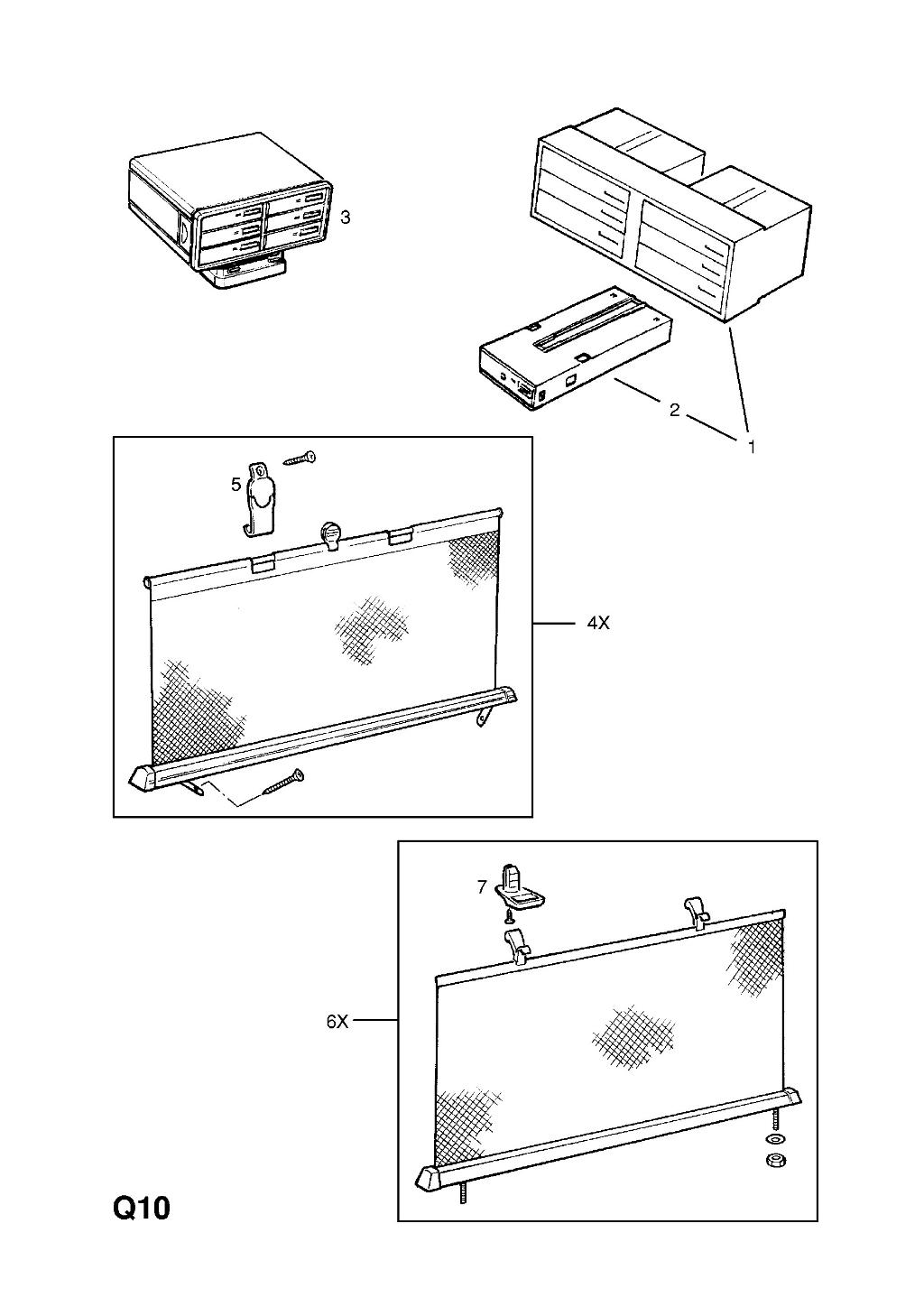 3

2

1

5

4X

7

6X

Q10