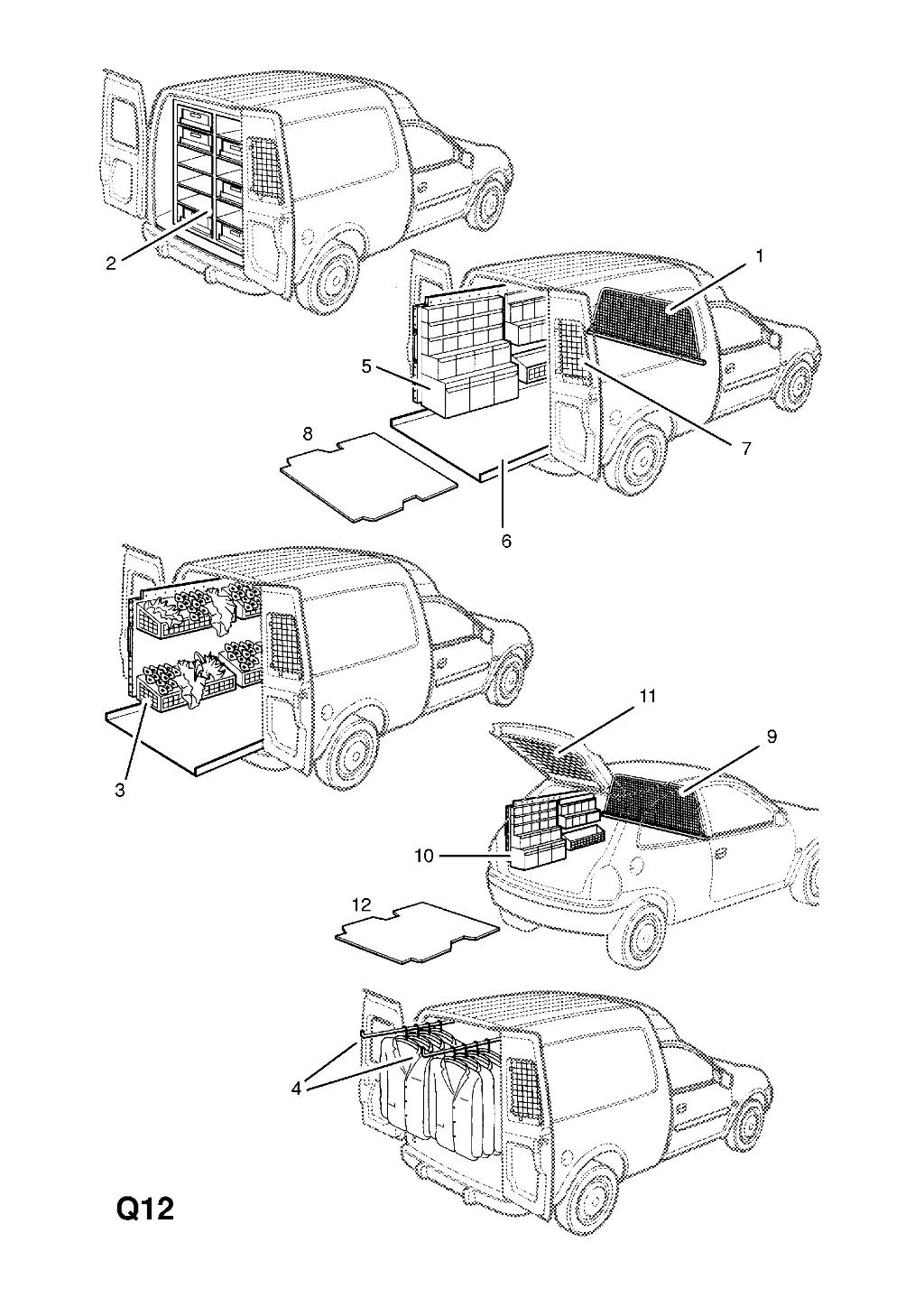 2

1

5

7

8

6

3

11

9

10

12

4

Q12