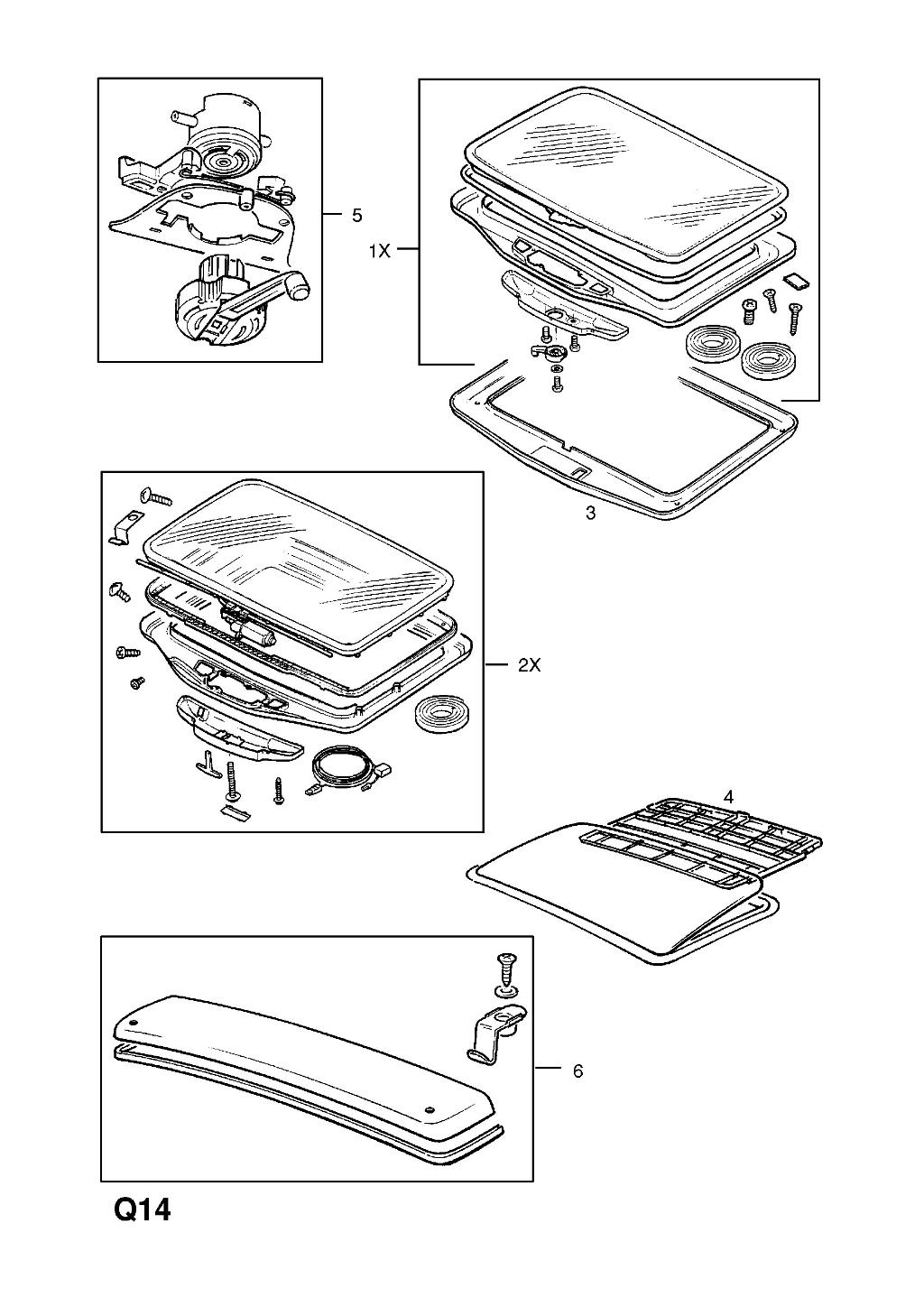 5

1X

3

2X

4

6

Q14