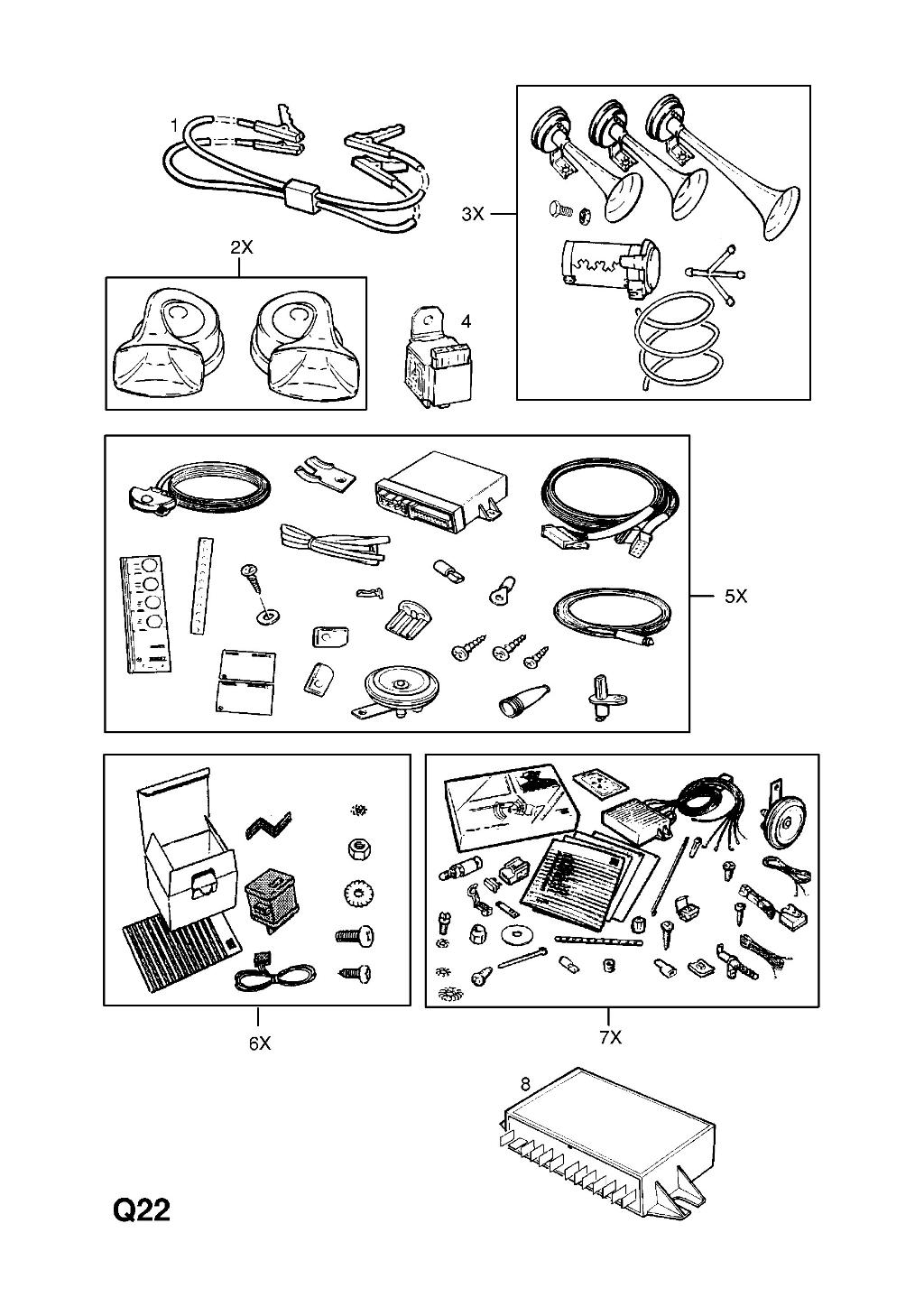 1

3X

2X

4

5X

6X

7X

8

Q22