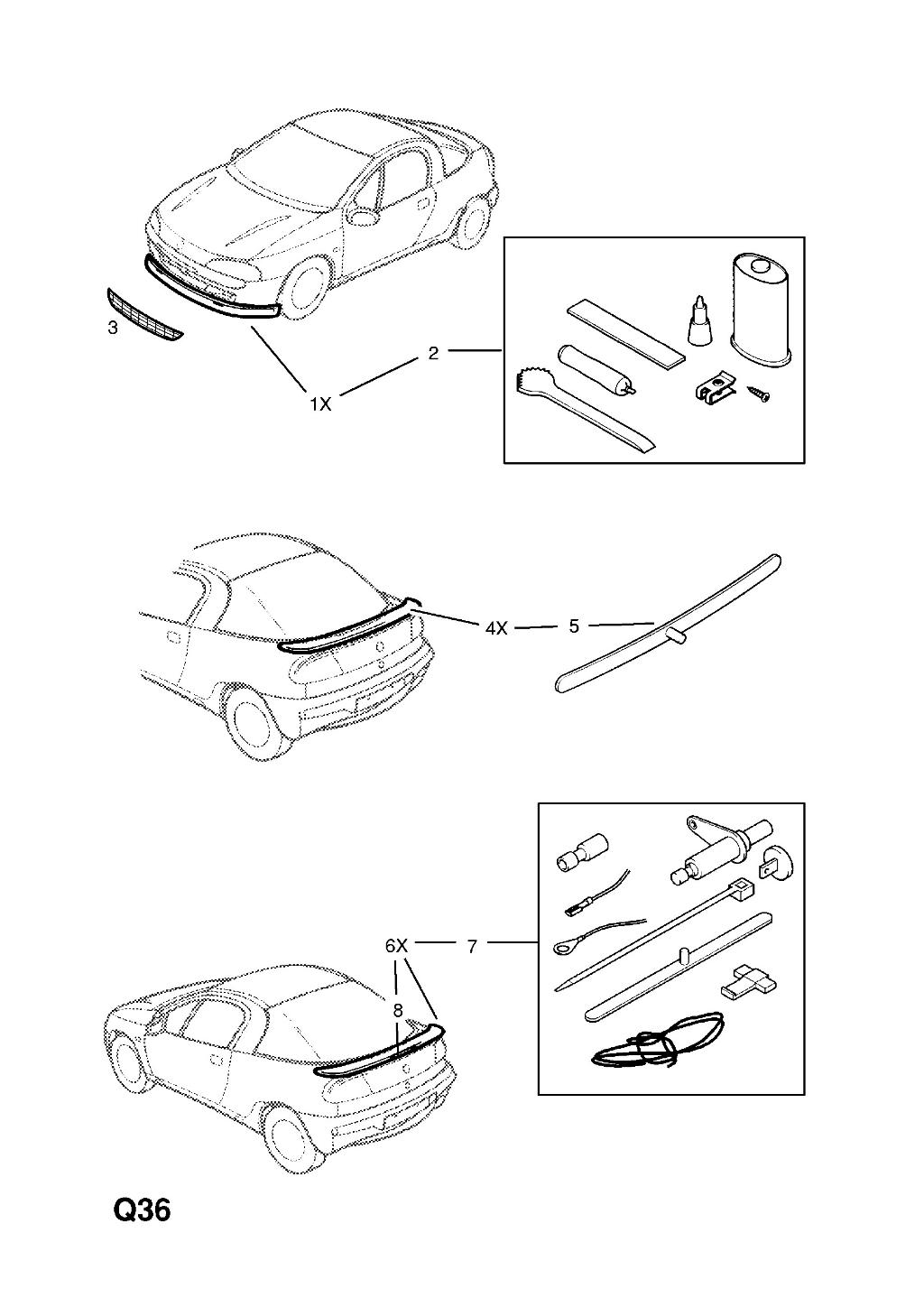 3
2
1X
4X
5
6X
7
8
Q36