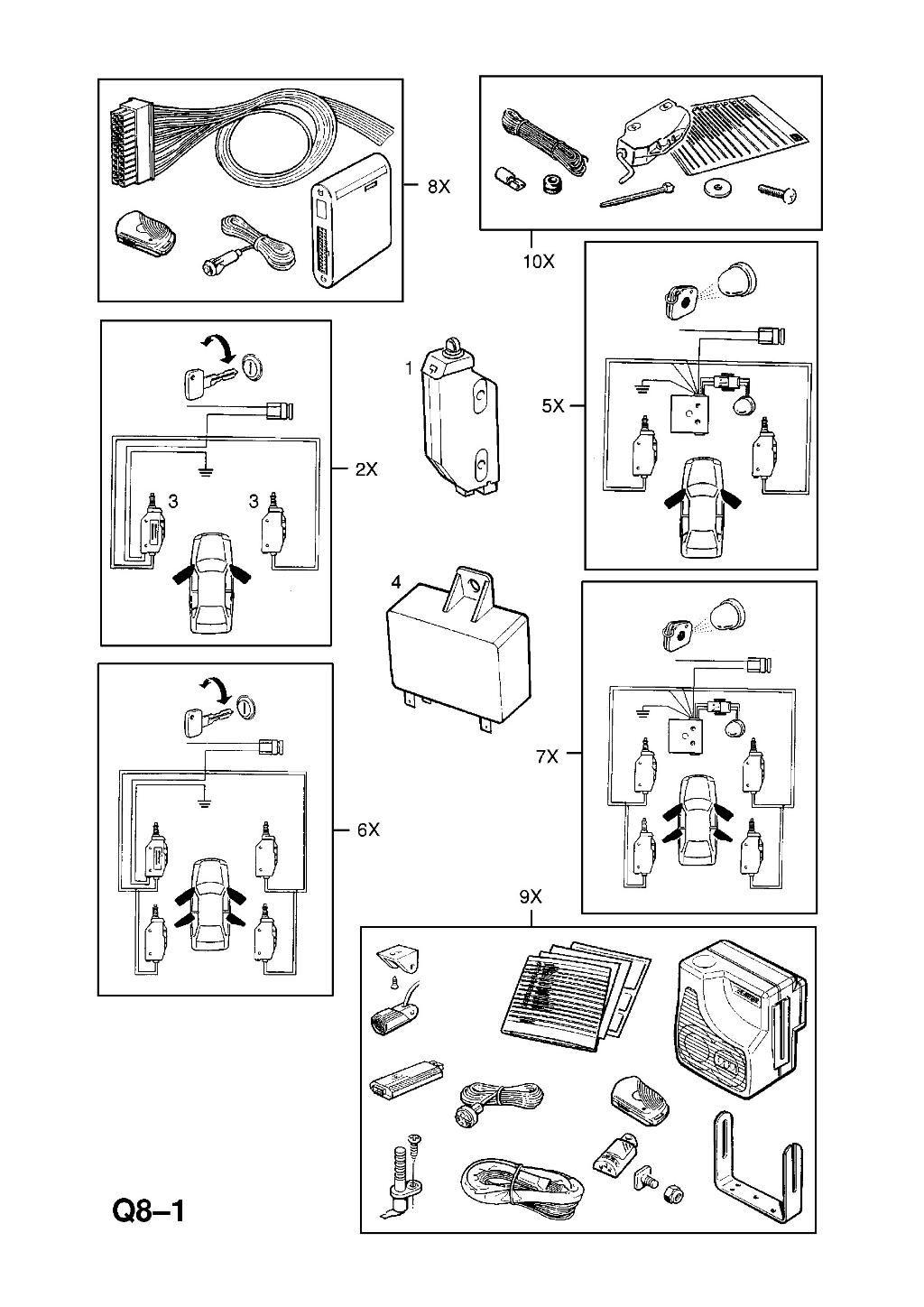 8X

10X

1

5X

2X

3

3

4

7X

6X

9X

Q8–1